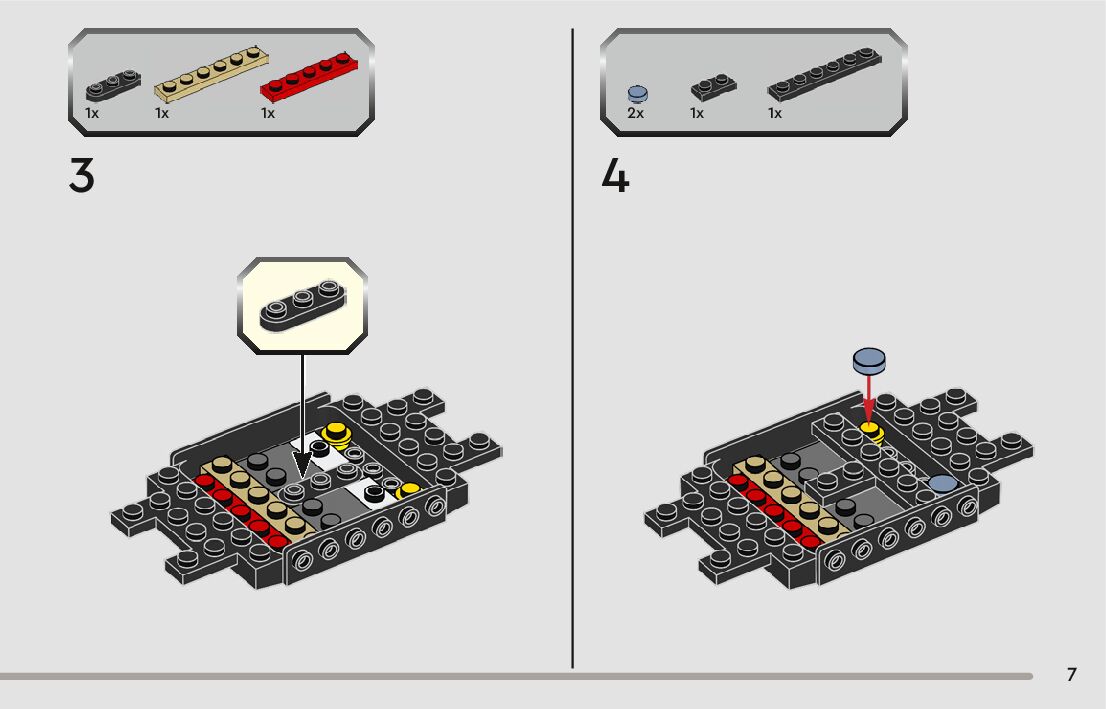 1x 1x 1x

3

2x 1x 1x

4

7