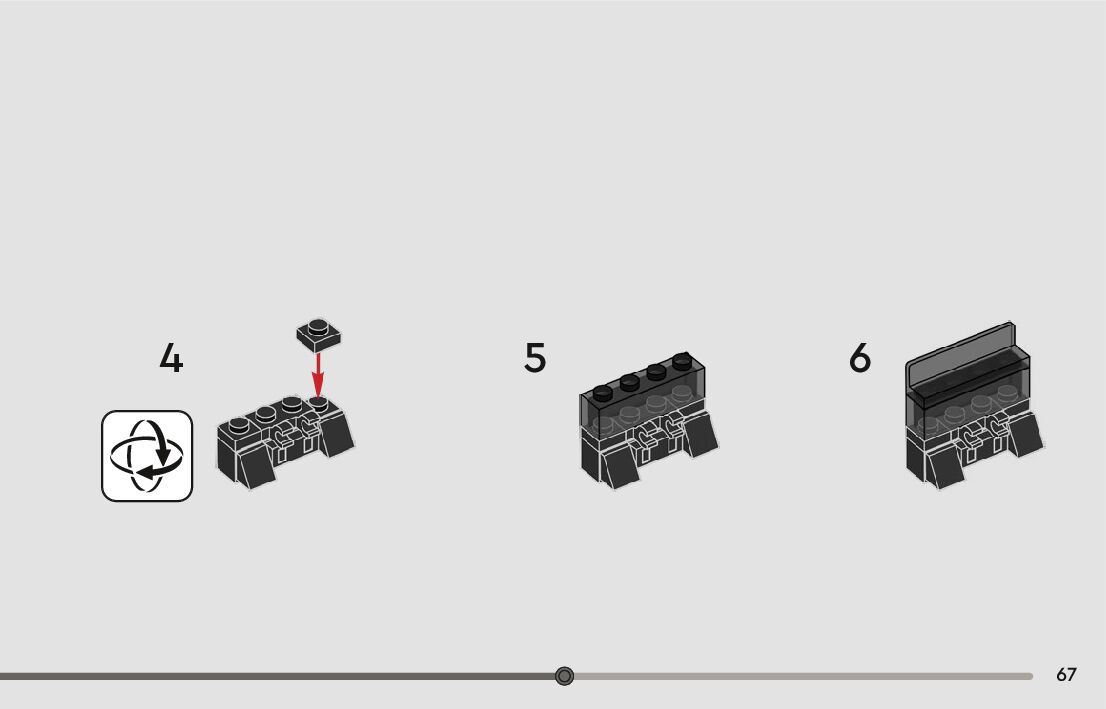 4

5

6

67