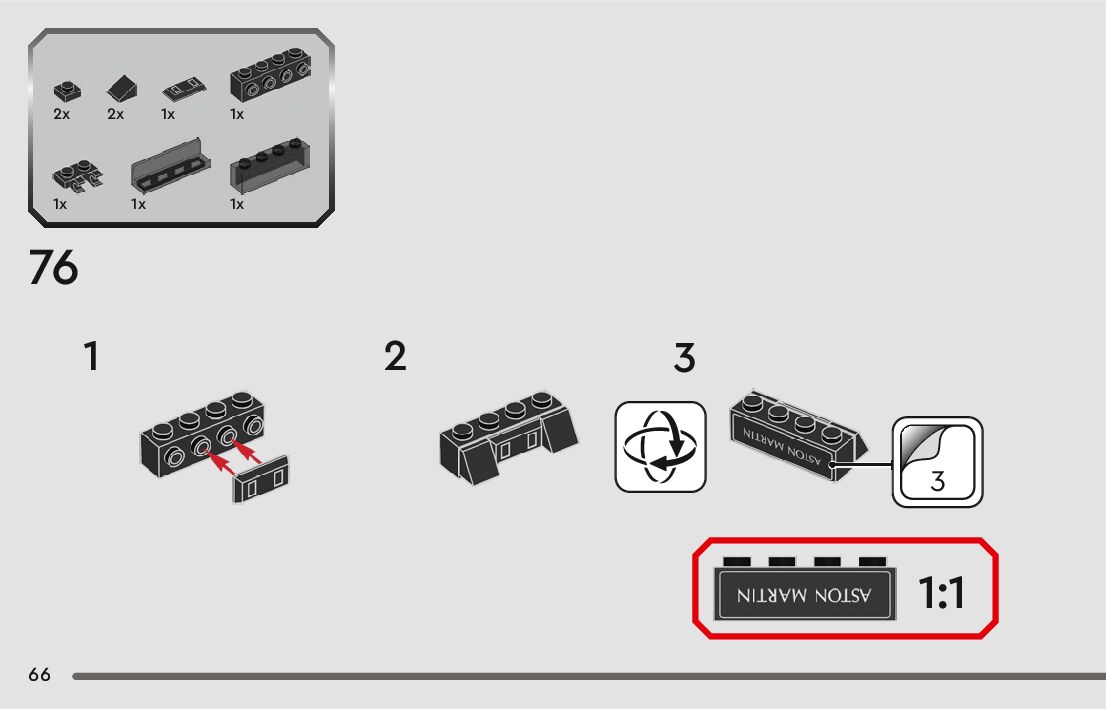 2x 2x 1x 1x
1x 1x 1x

76

1

2

3

ASTON MARTIN

3

ASTON MARTIN

1:1

66