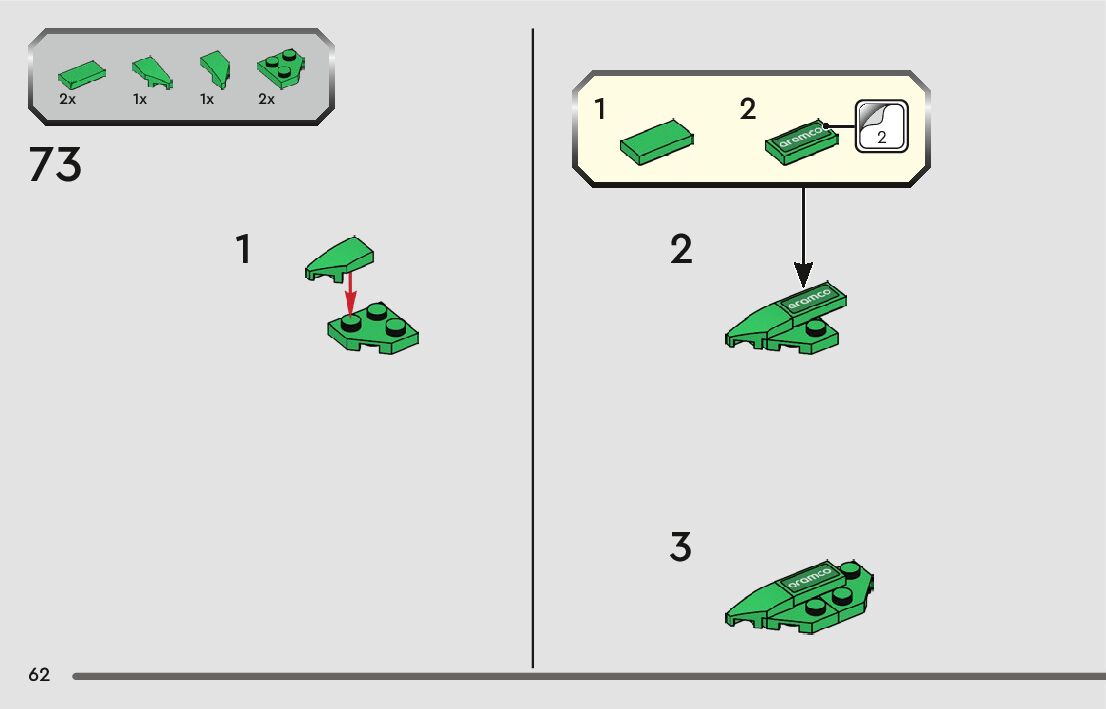 2x 1x 1x 2x

73

1

1 2

aramco

2

2

aramco

3

aramco

62