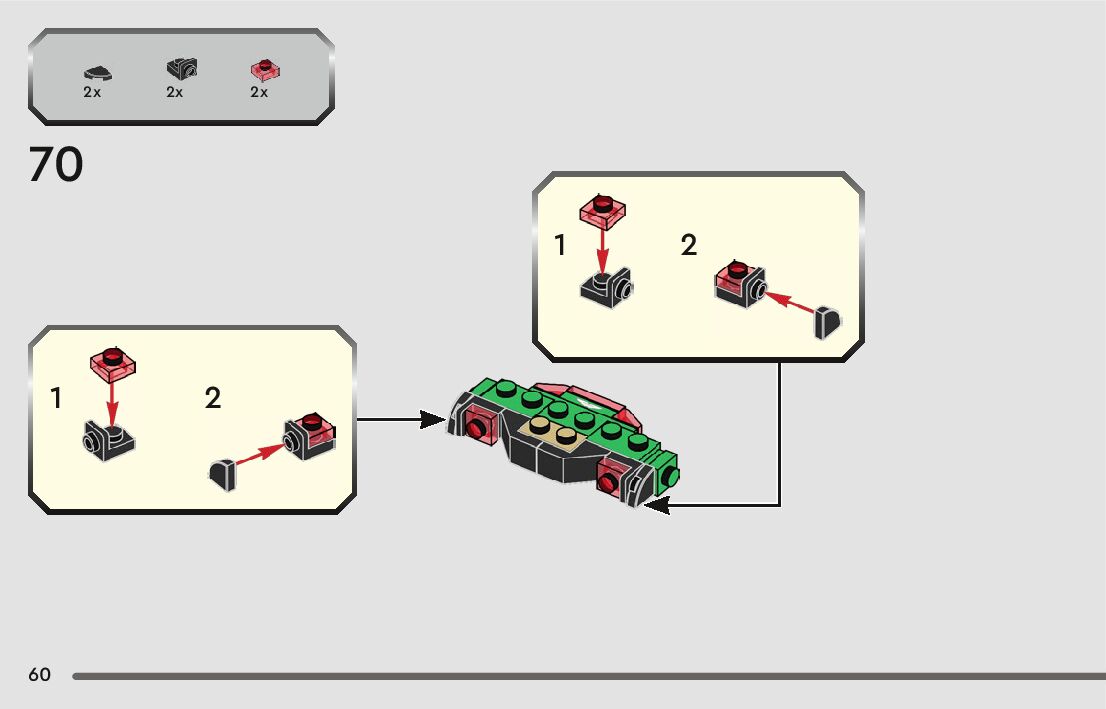 2x 2x 2x

70

1 2

1 2

60