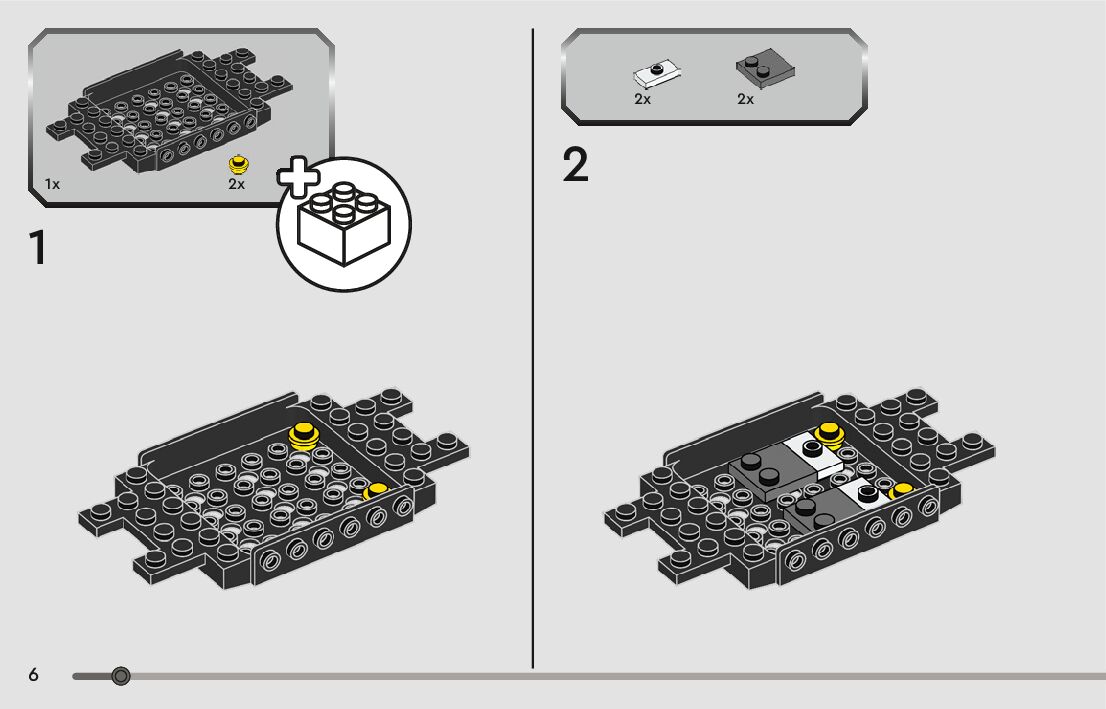 1x
2x

1

2x
2x

2

6