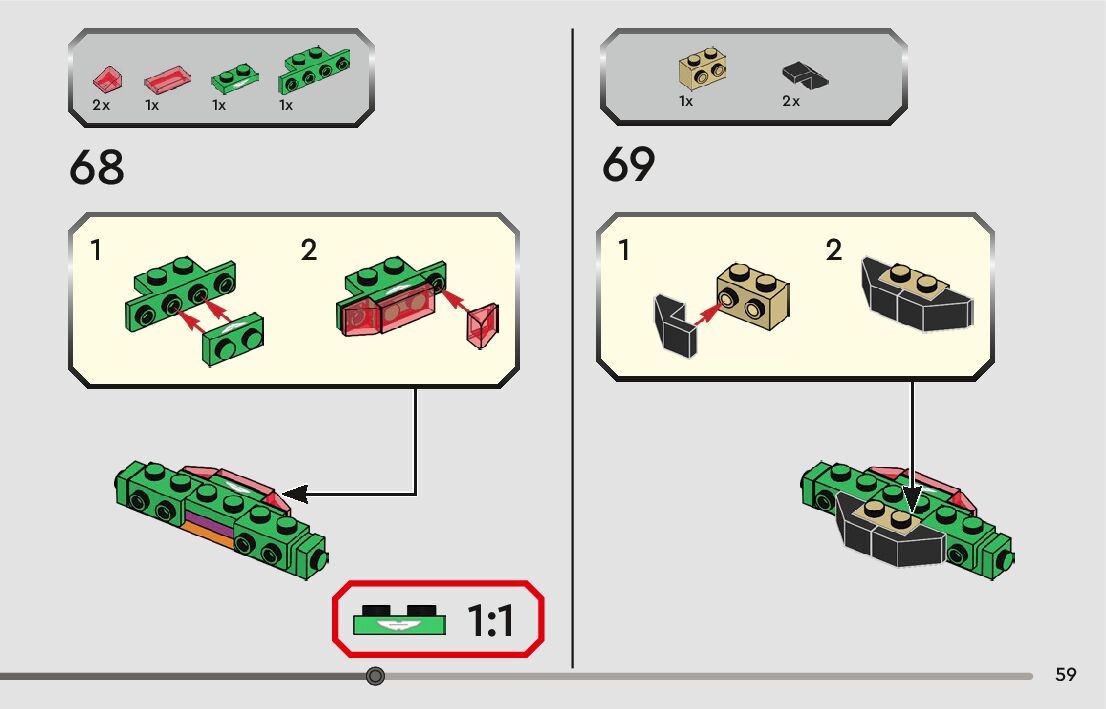 2x 1x 1x 1x

68

1 2

1:1

1x 2x

69

1 2

59