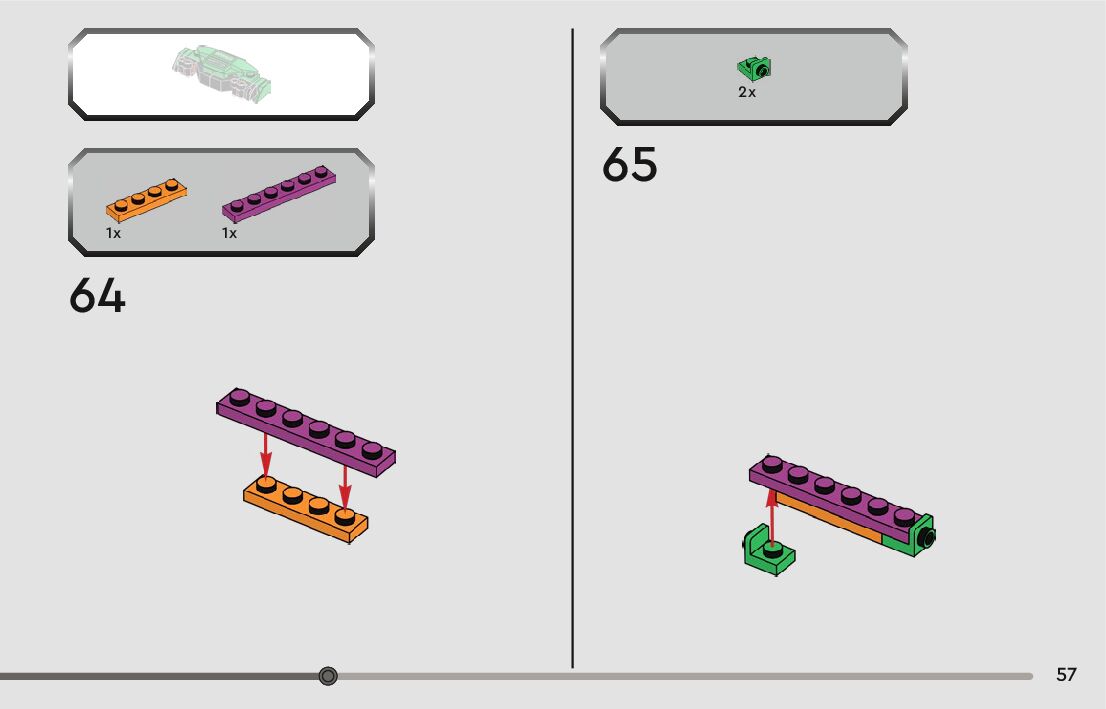 1x
1x

64

2x

65

57