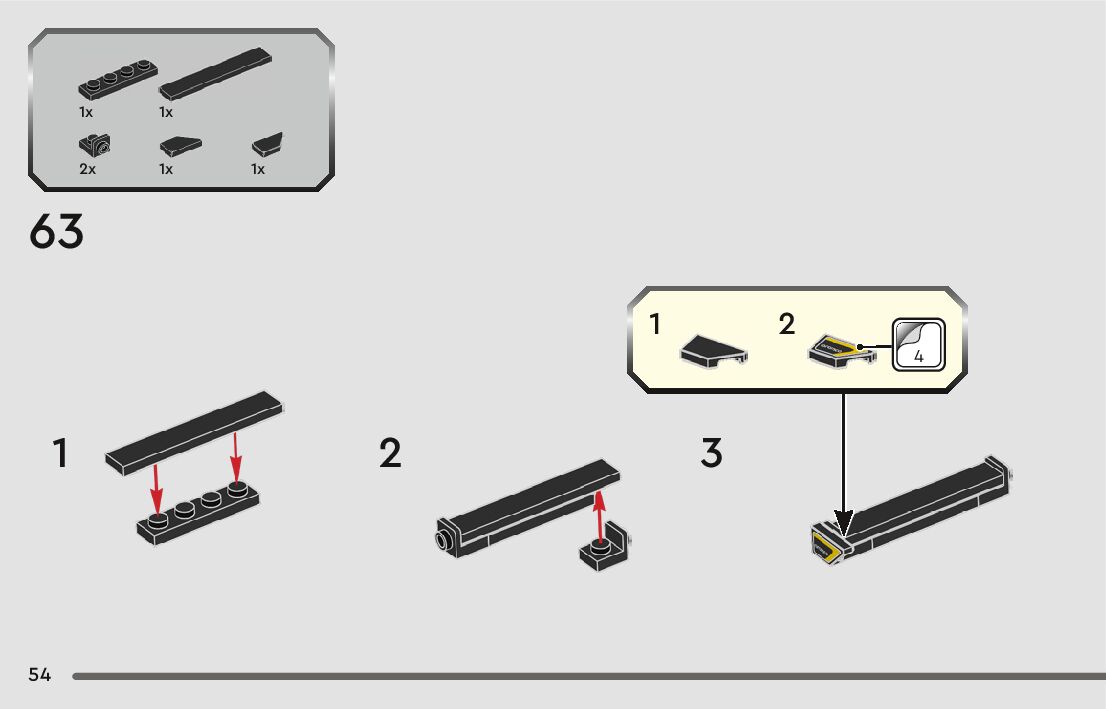 1x 1x
2x 1x 1x

63

1 2 4

1

2

3

54