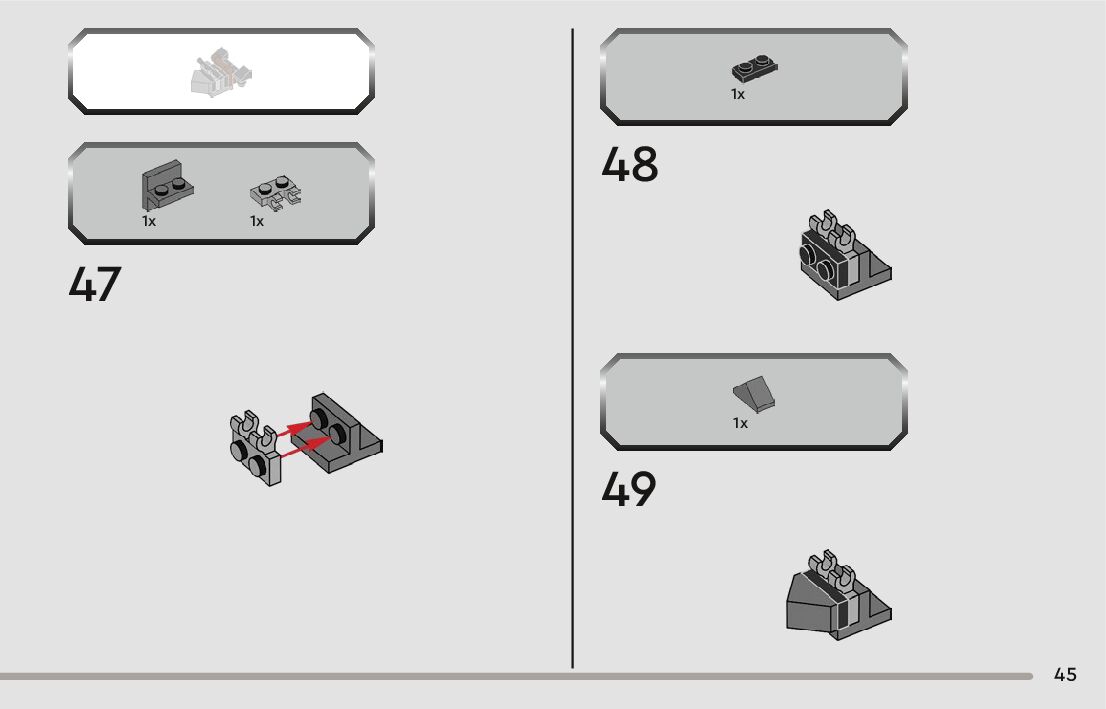 1x 1x

47

1x

48

1x

49

45