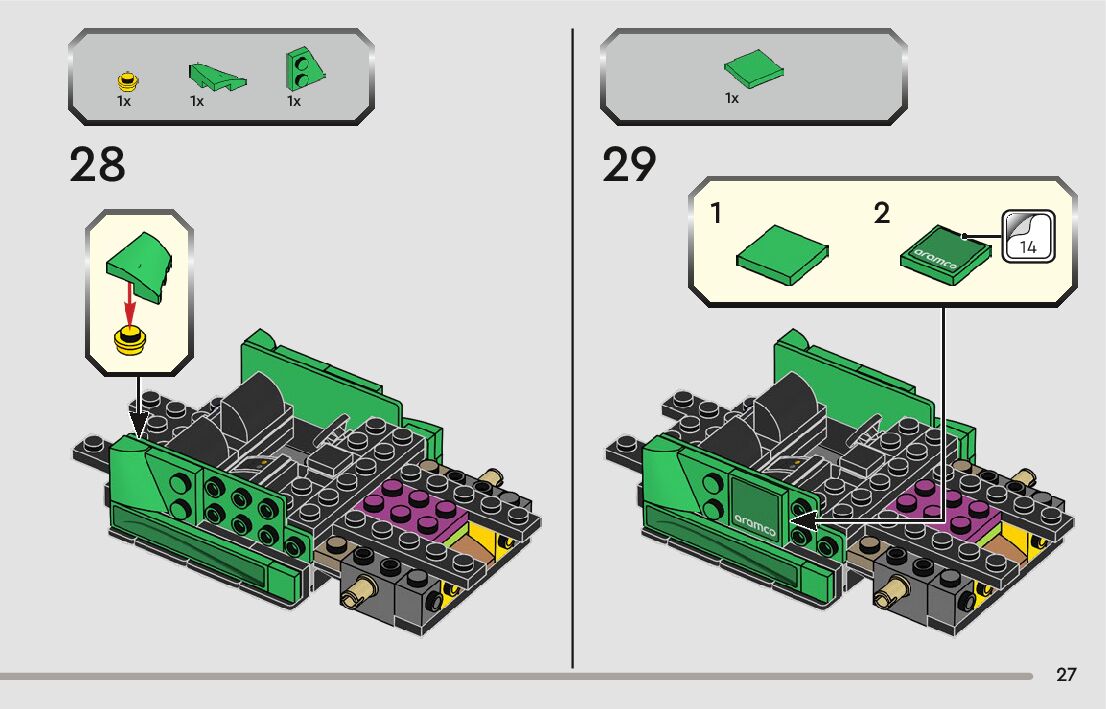 1x 1x 1x

28

1x

29

1

2

aramco

14

aramco

27