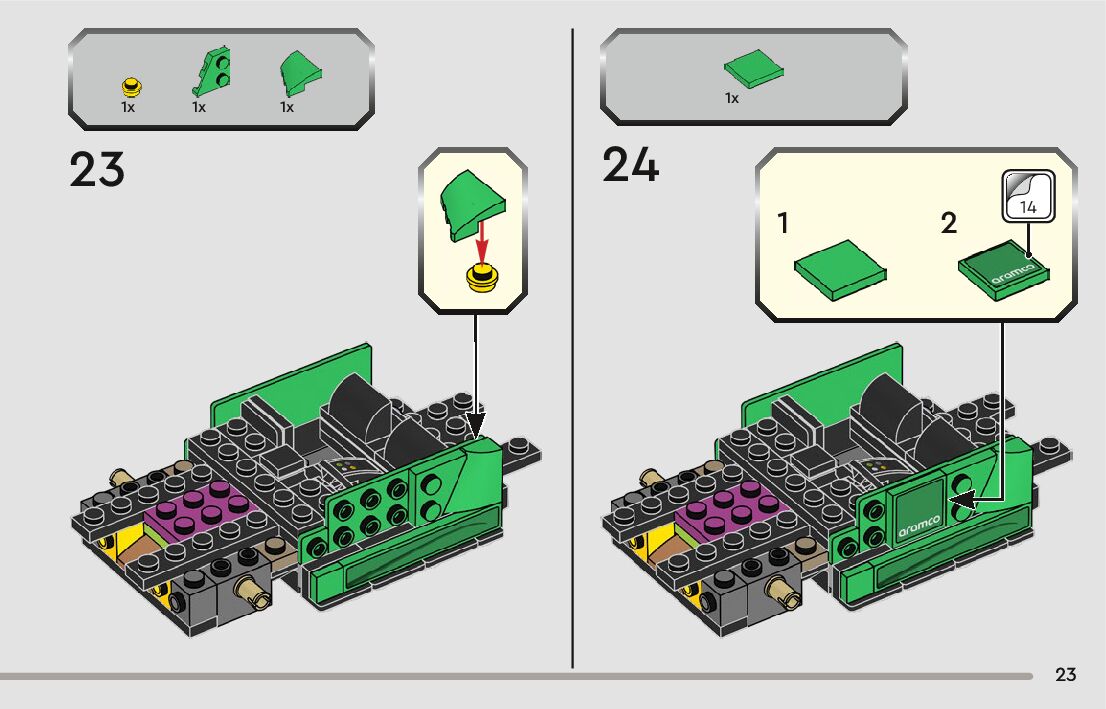 1x 1x 1x

23

1x

24

1

2

14

aramco

aramco

23