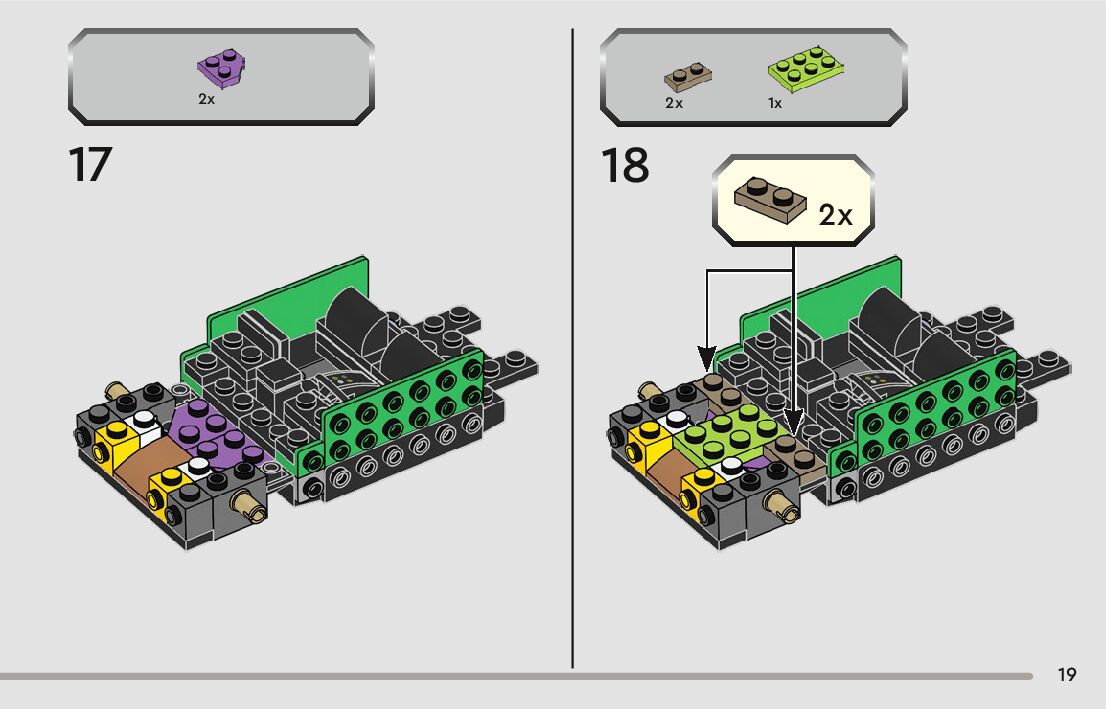 2x

17

2x 1x

18

2x

19