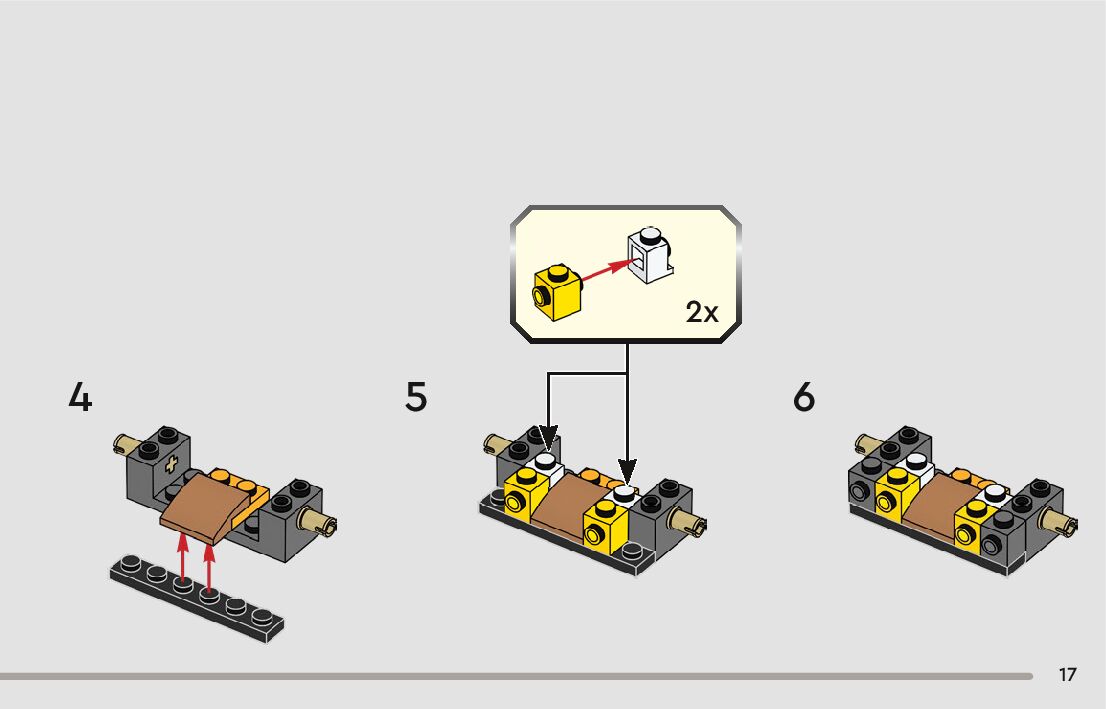 2x

4

5

6

17