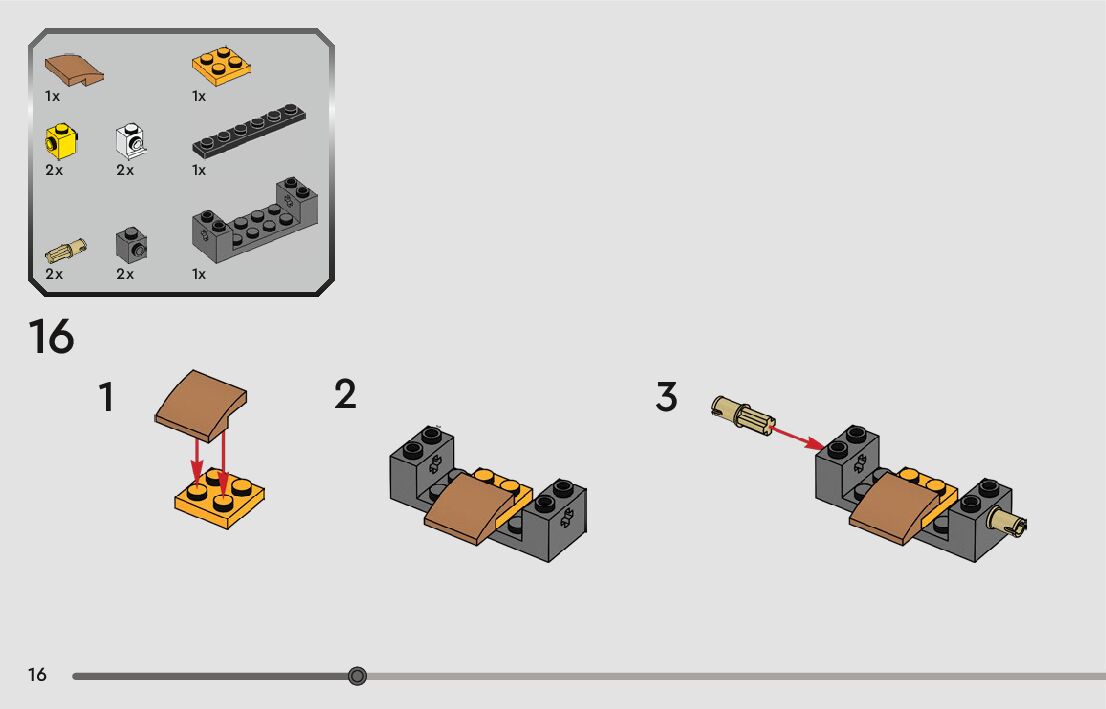 1x
1x
2x
2x
1x
2x
2x
1x

16

1

2

3

16