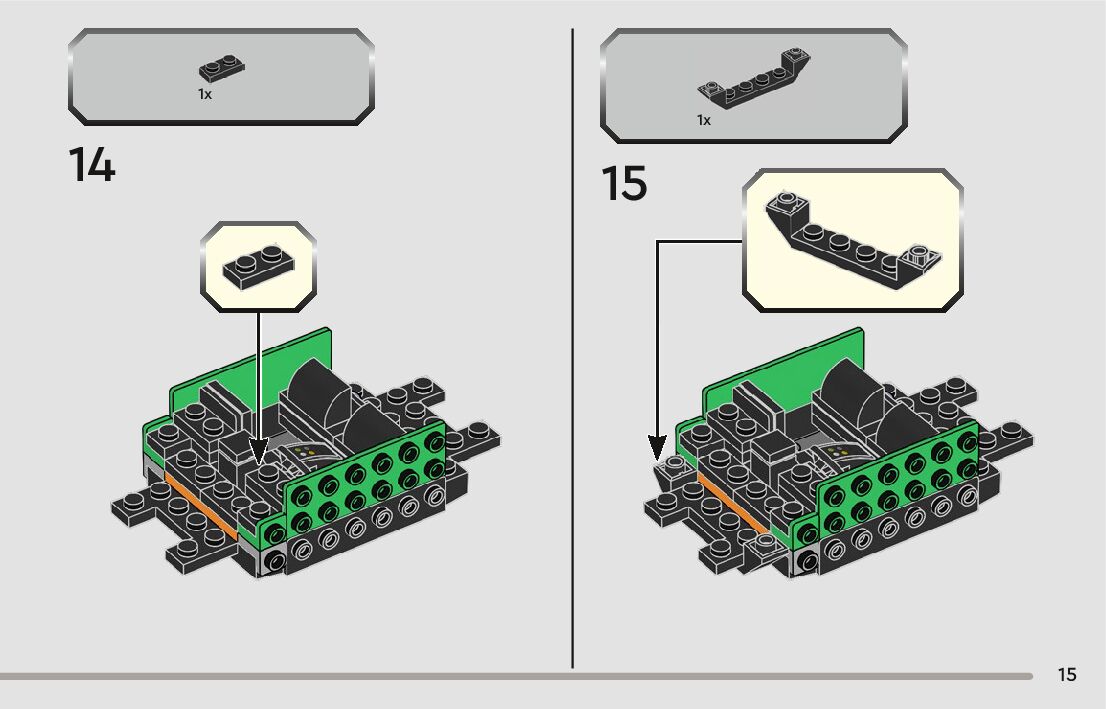 1x

14

1x

15

15