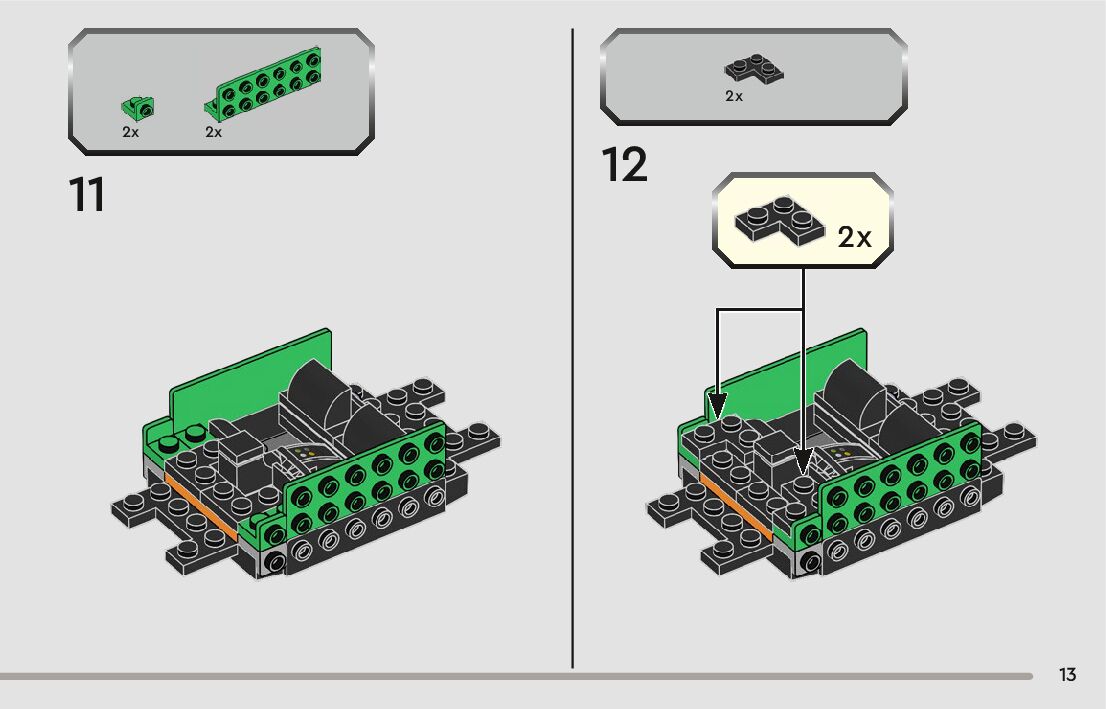 2x 2x

11

2x

12

2x

13