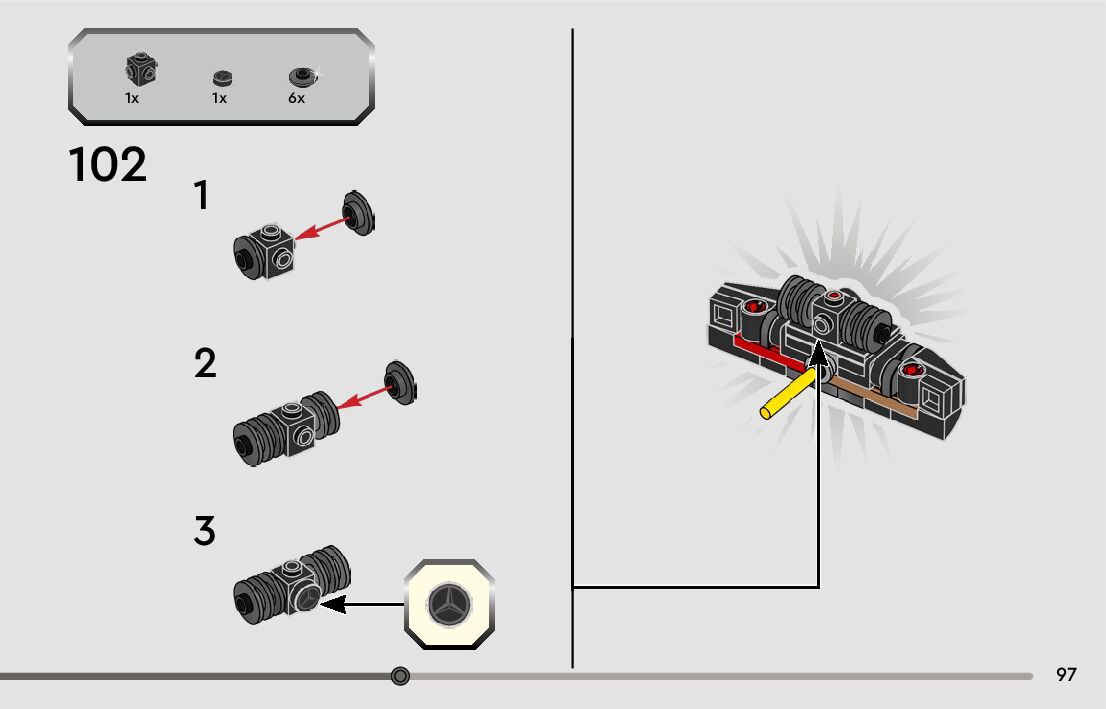 1x
1x
6x

102

1

2

3

97