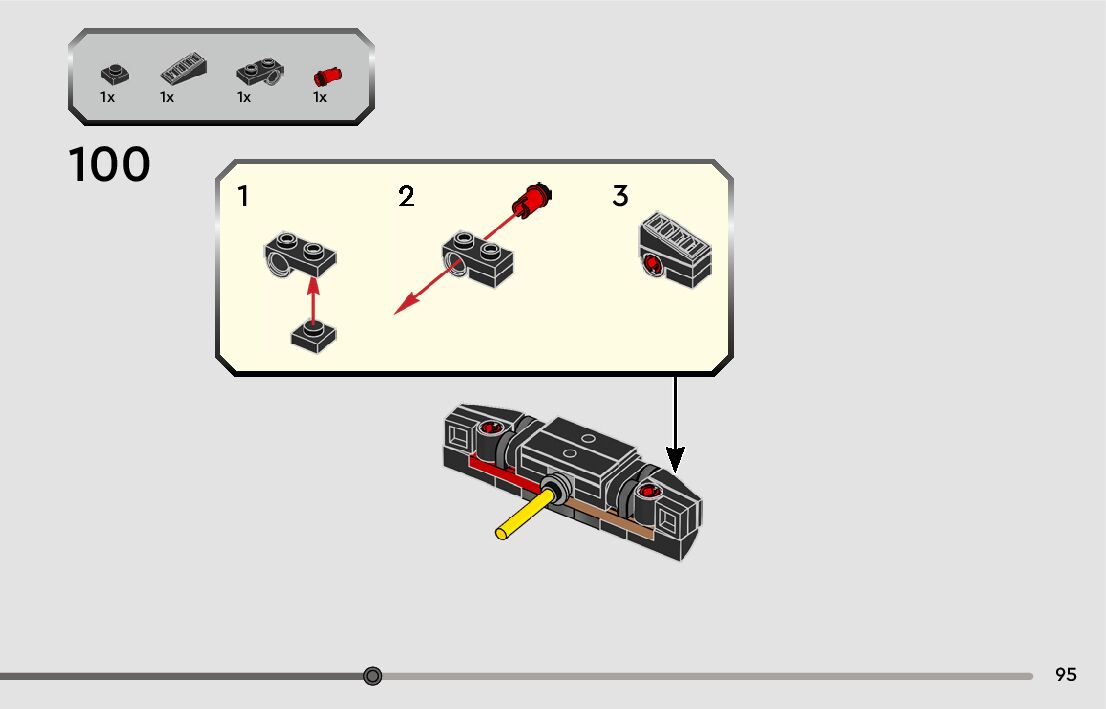 1x 1x 1x 1x

100

1

2

3

95