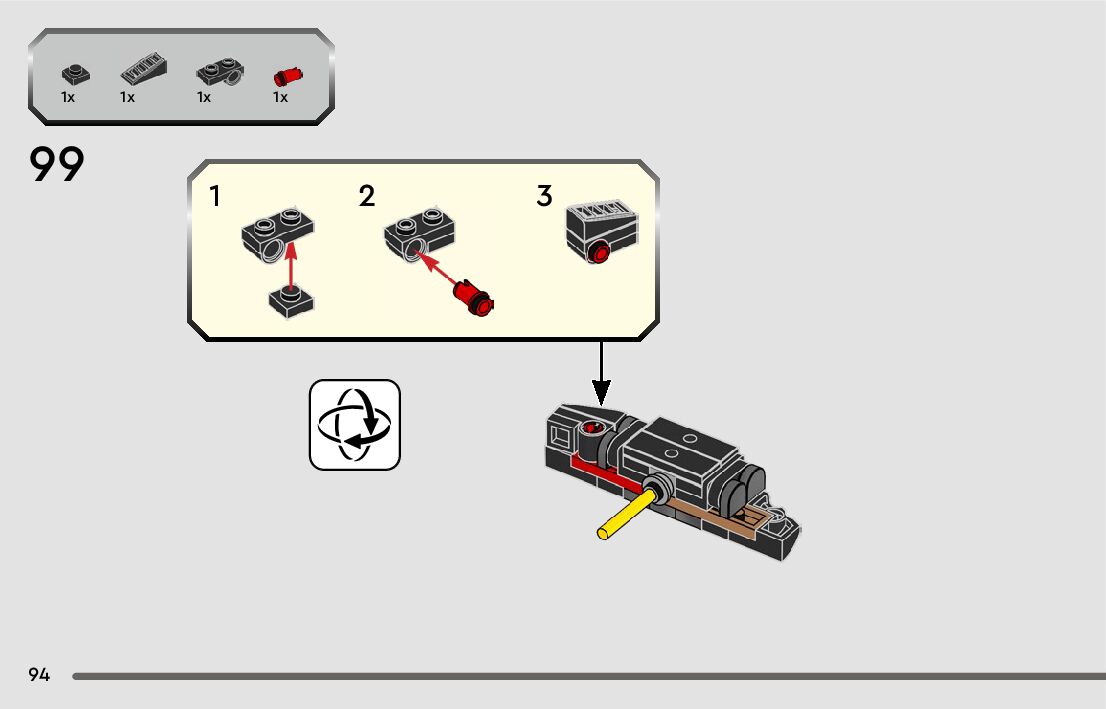 1x 1x 1x 1x

99

1

2

3

94