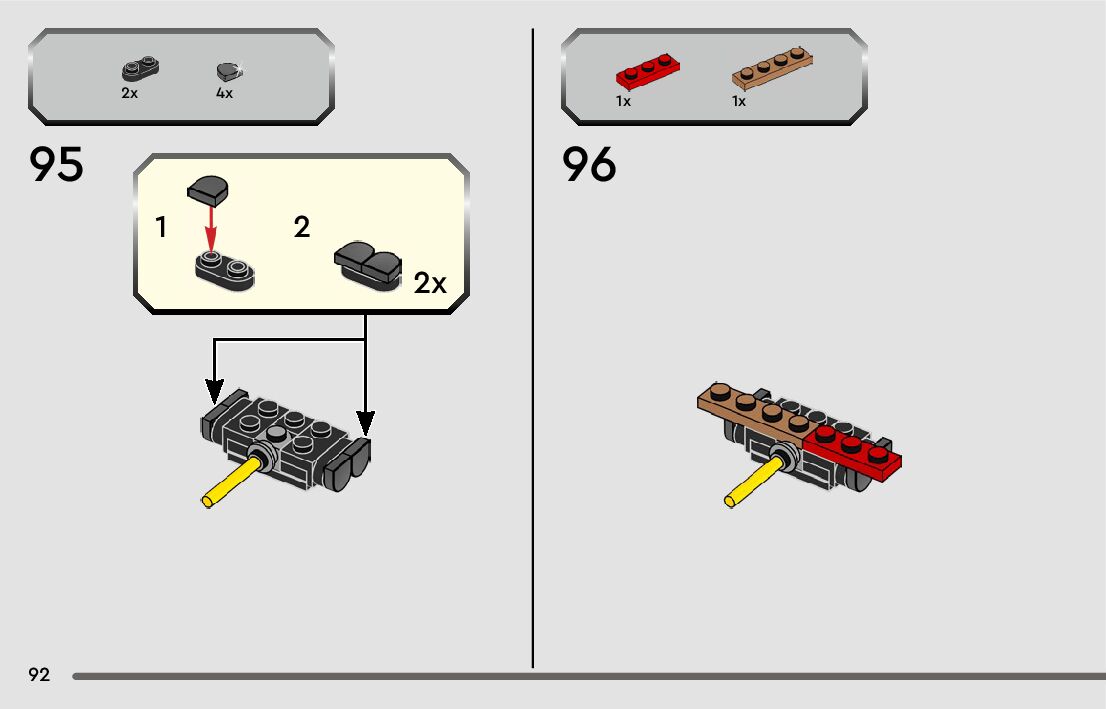 2x 4x

95

1

2

2x

1x 1x

96

92