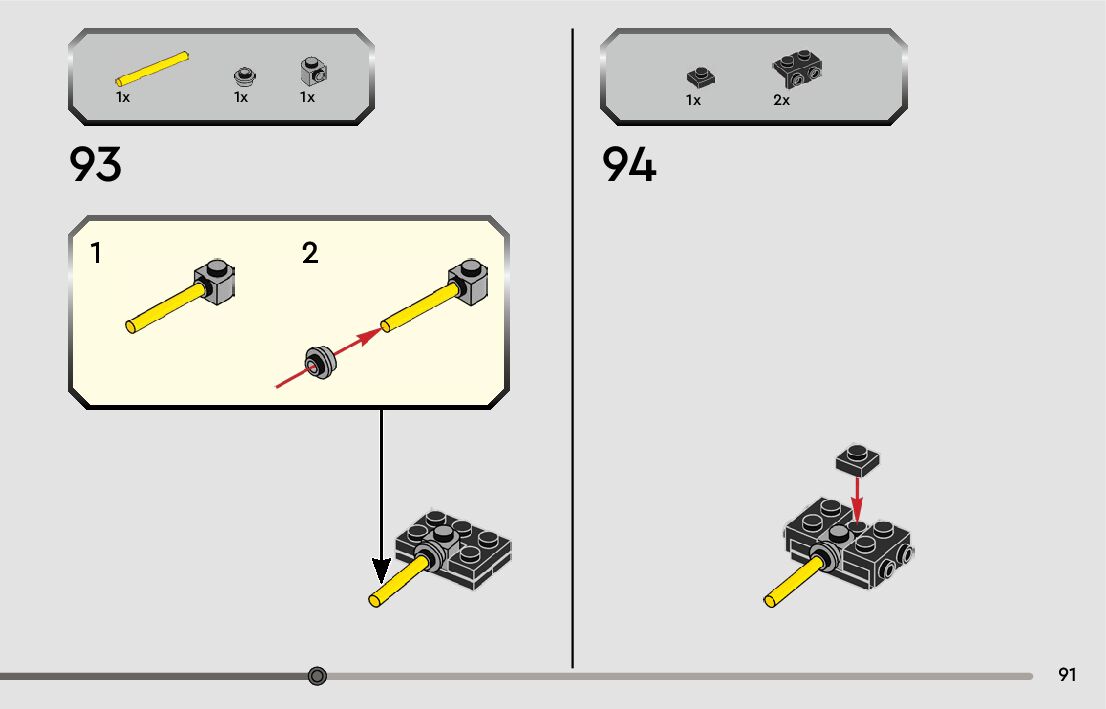 1x 1x 1x

93

1

2

1x 2x

94

91