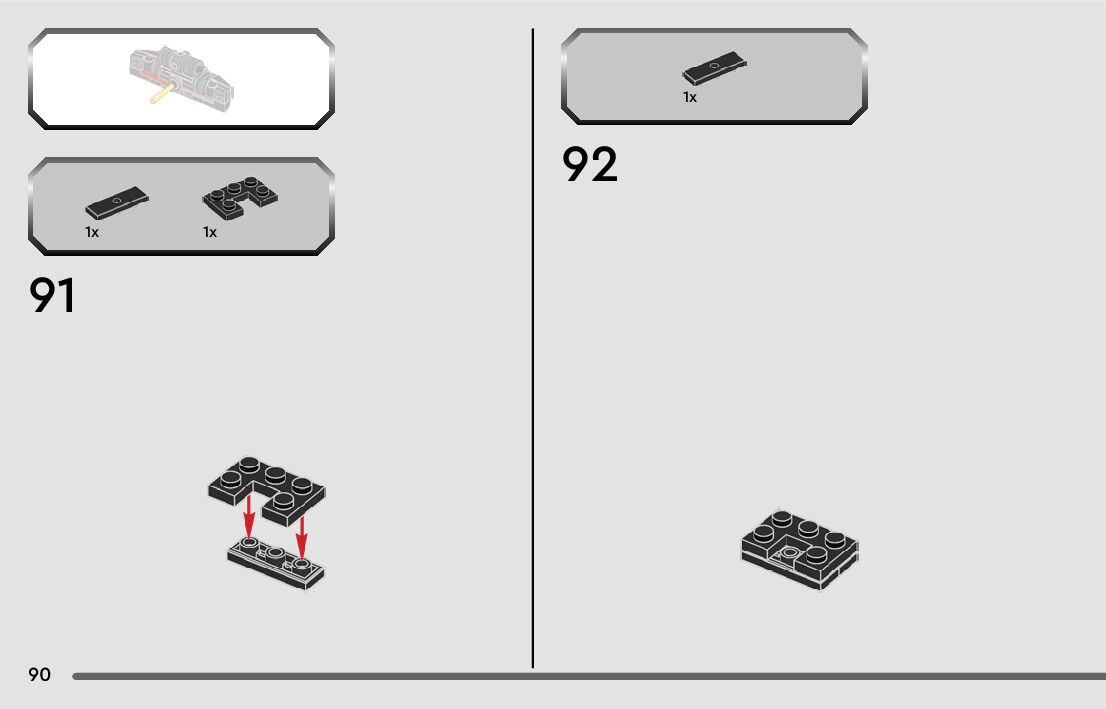 1x 1x

91

1x

92

90