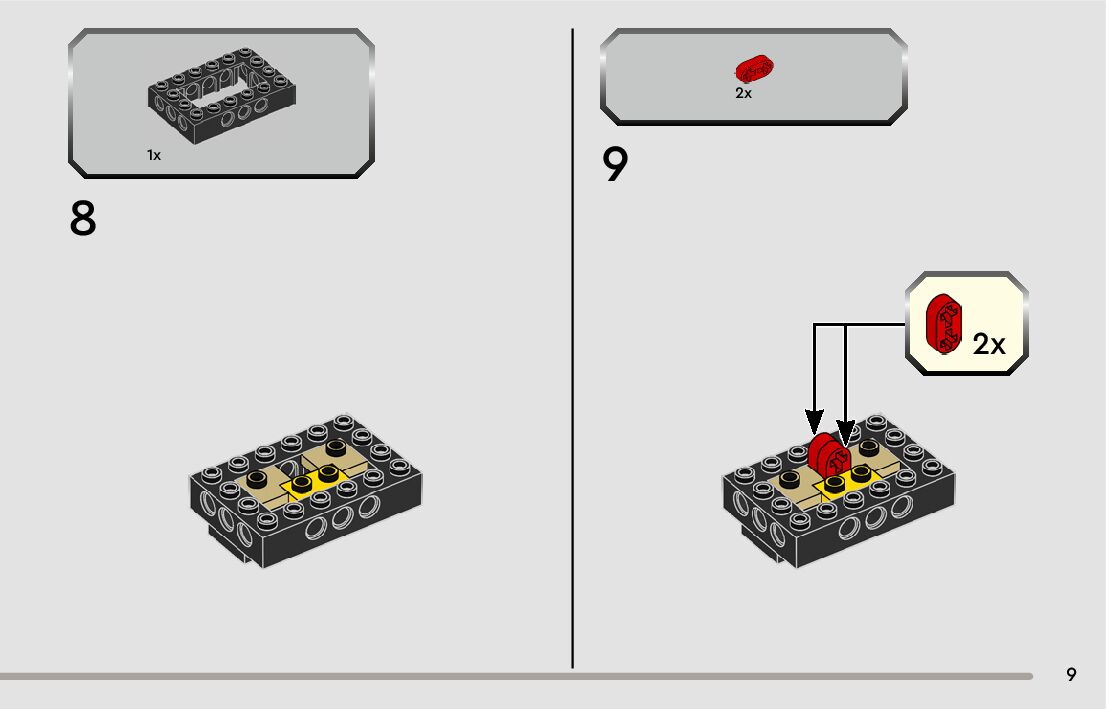 1x

8

2x

9

2x

9