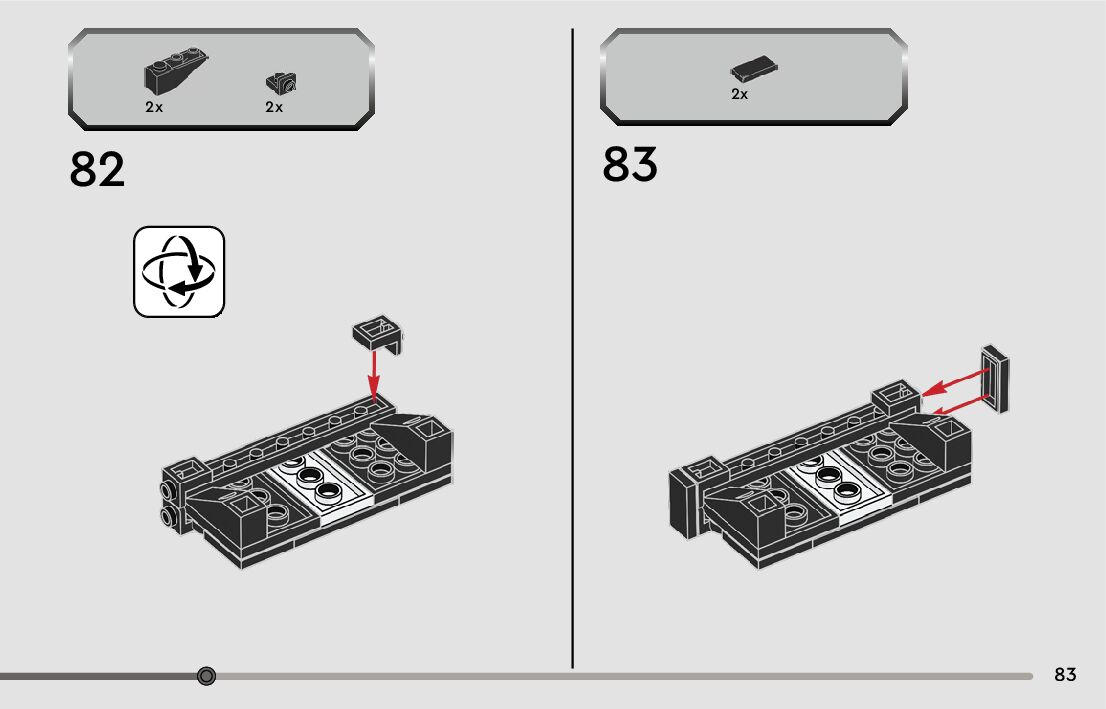 2x 2x

82

2x

83

83