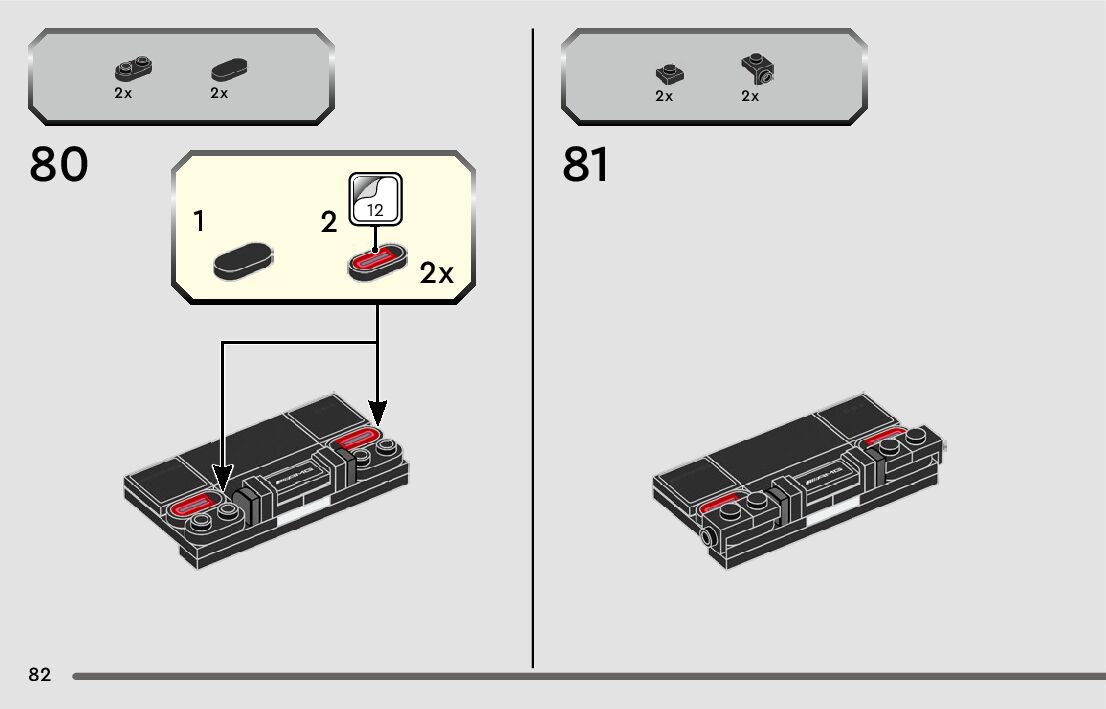 2x 2x

80

1

2

12

2x

2x 2x

81

82