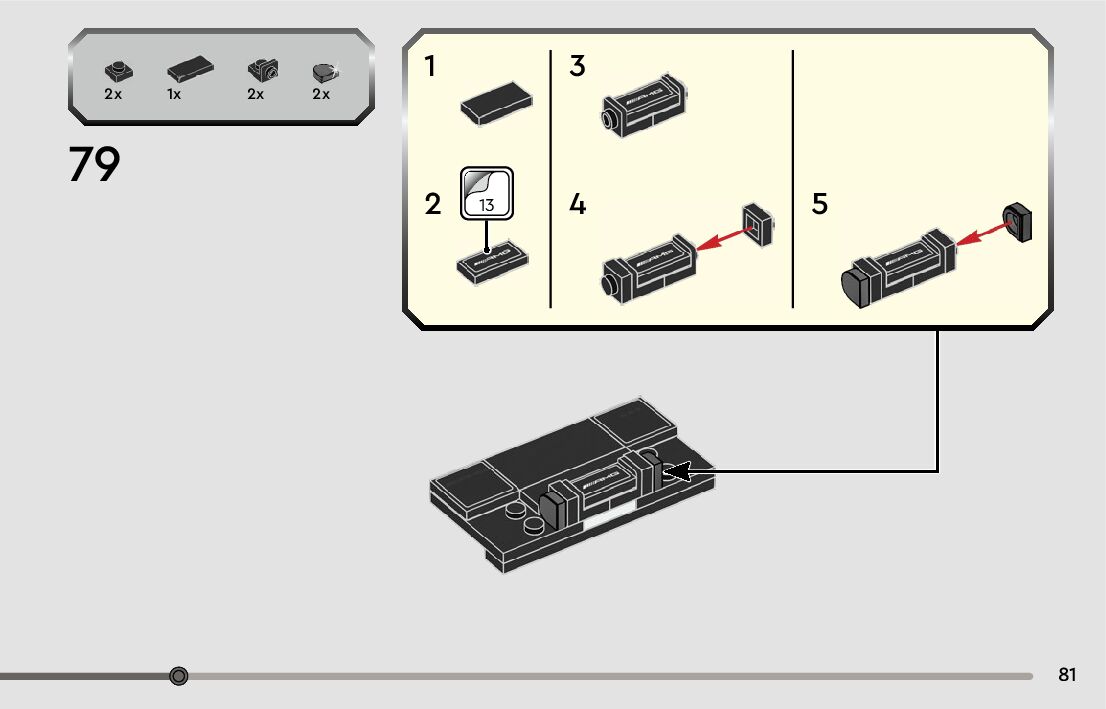 2x 1x 2x 2x

79

1

2

13

3

4

5

81