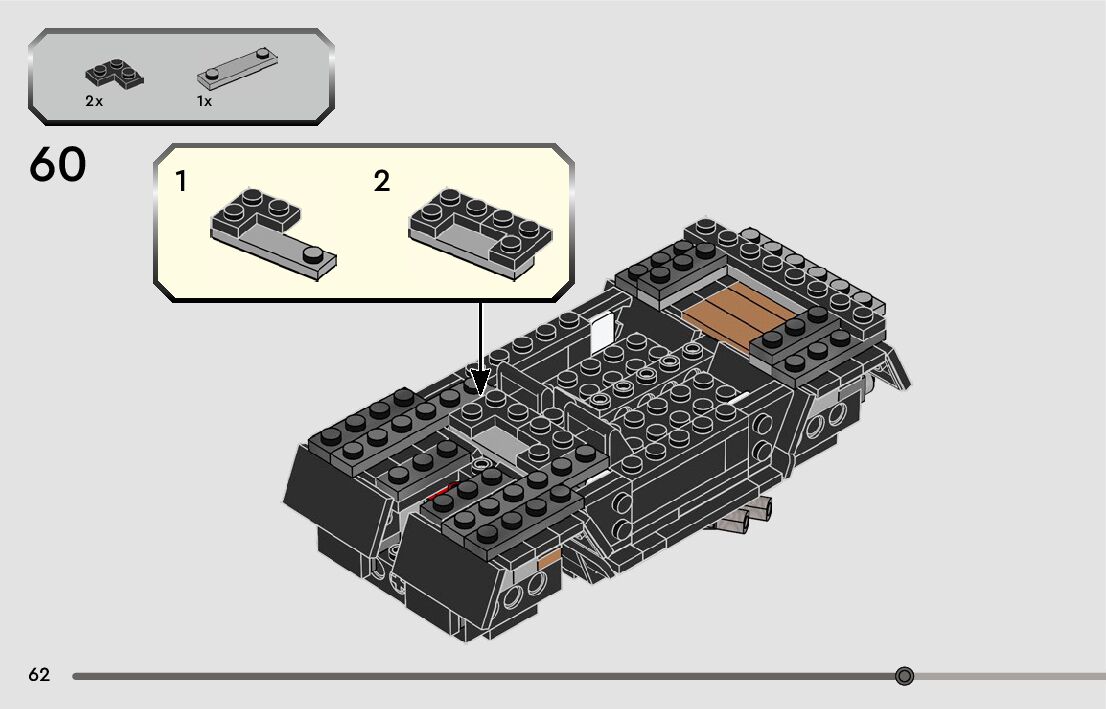 2x 1x

60

1 2

62