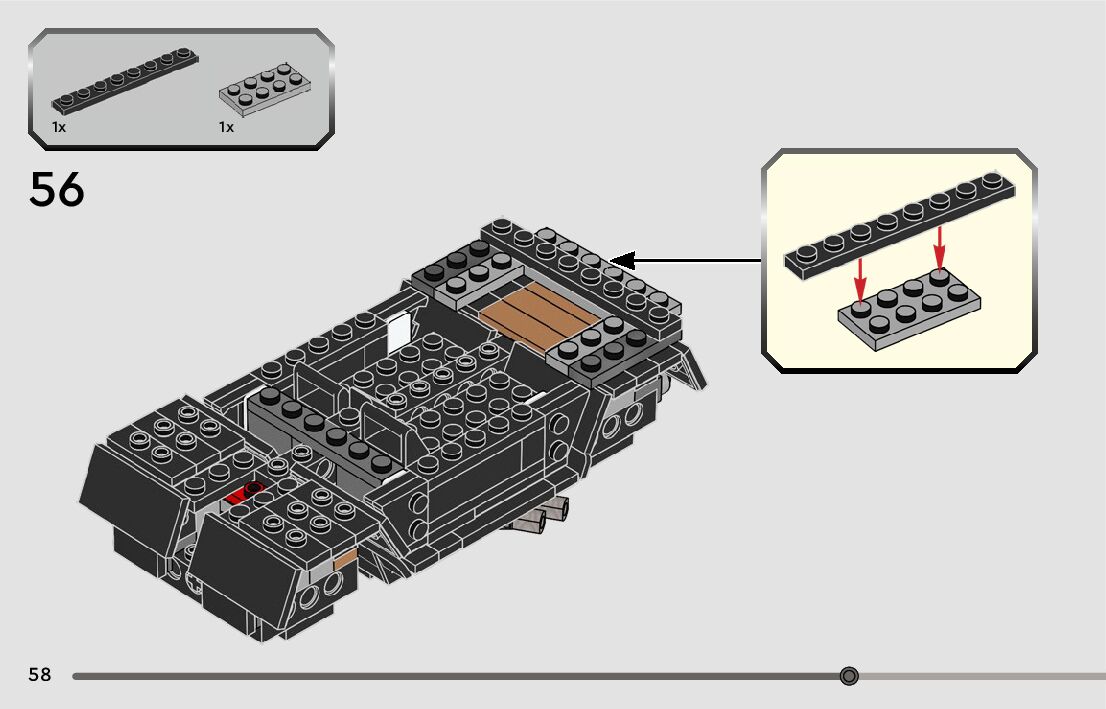 1x
1x
56
58