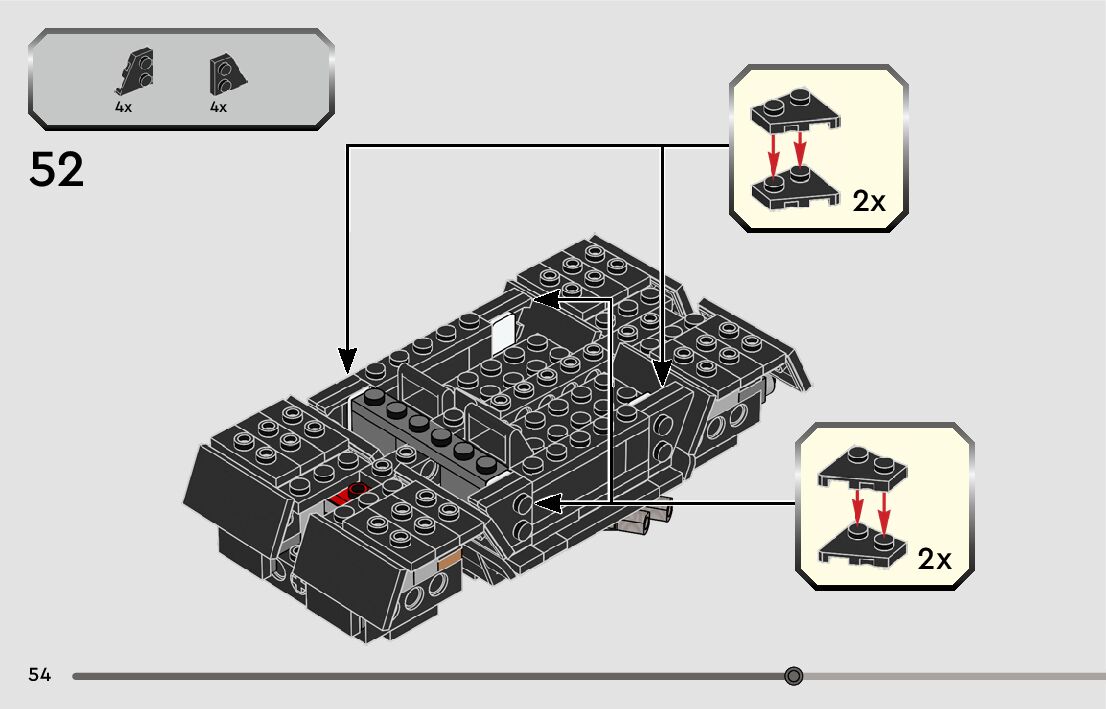 4x 4x

52

2x

2x

54