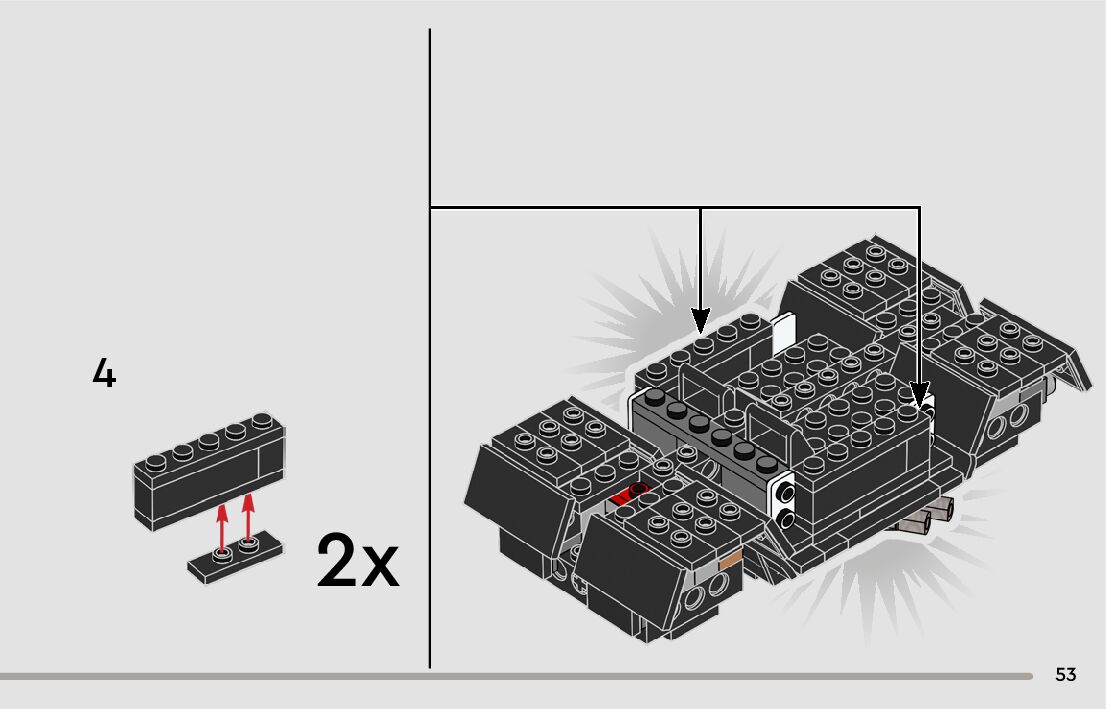 4

2x

53