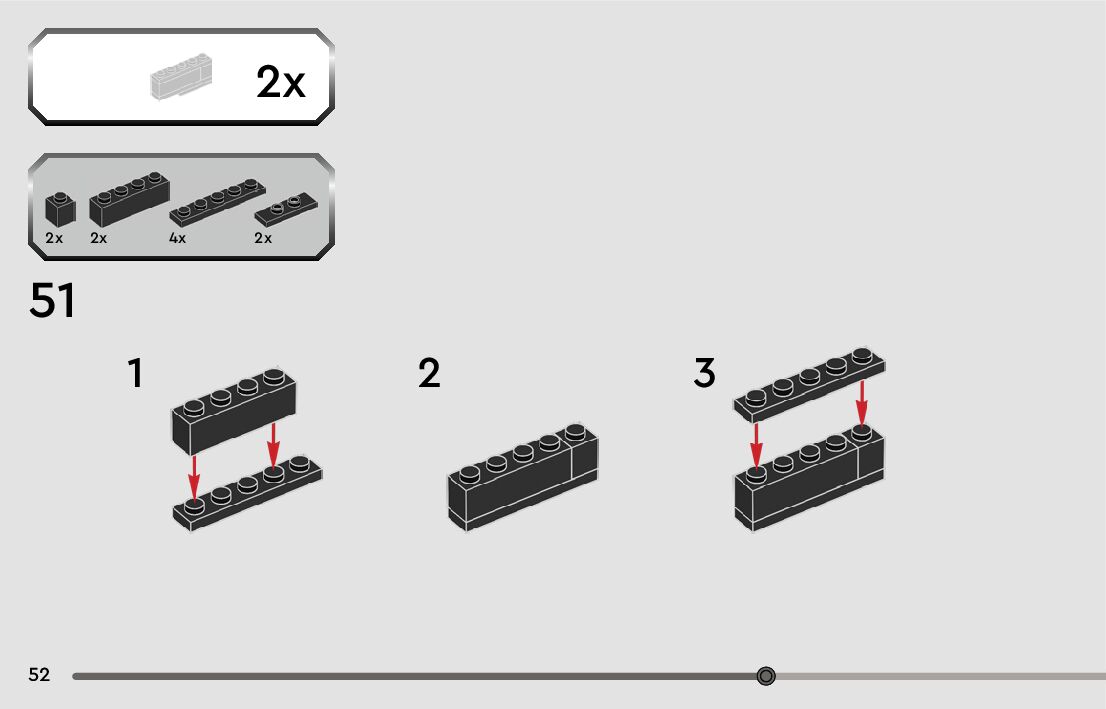 2x

2x 2x 4x 2x

51

1

2

3

52