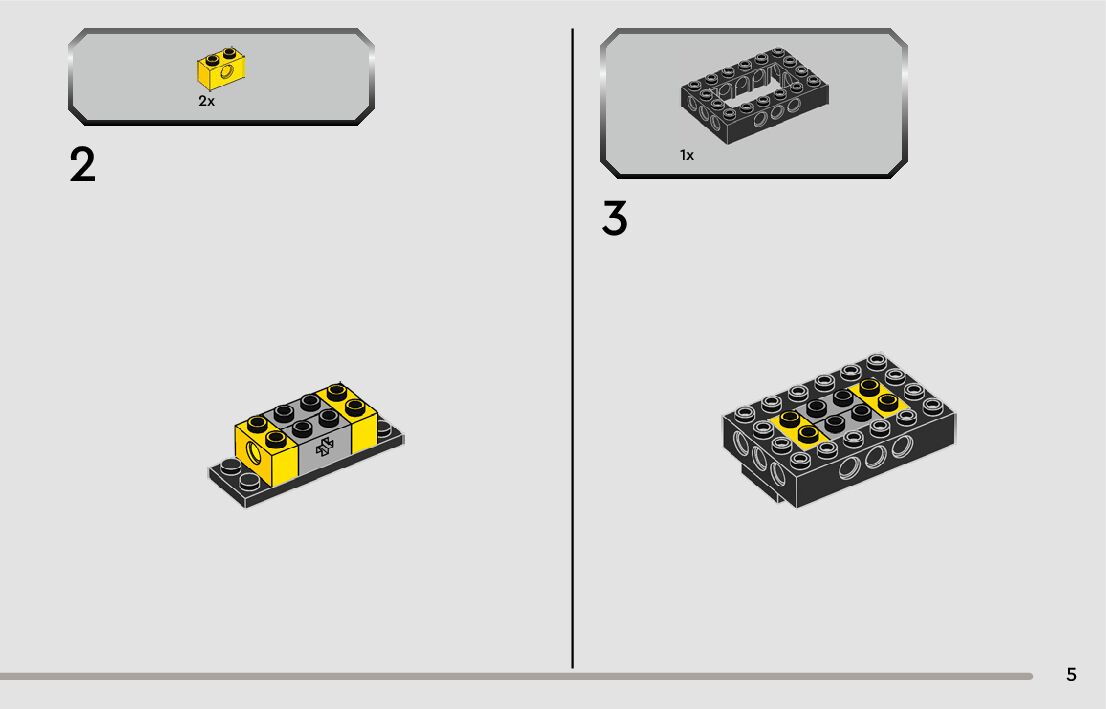 2x

2

1x

3

5