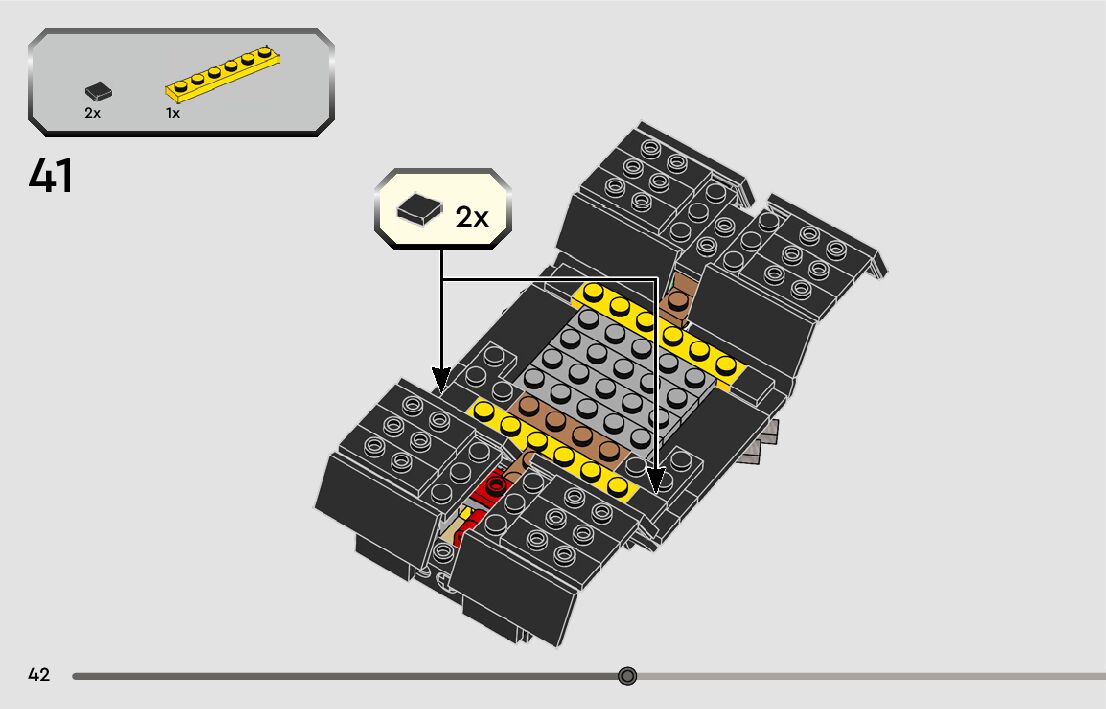 2x 1x

41

2x

42