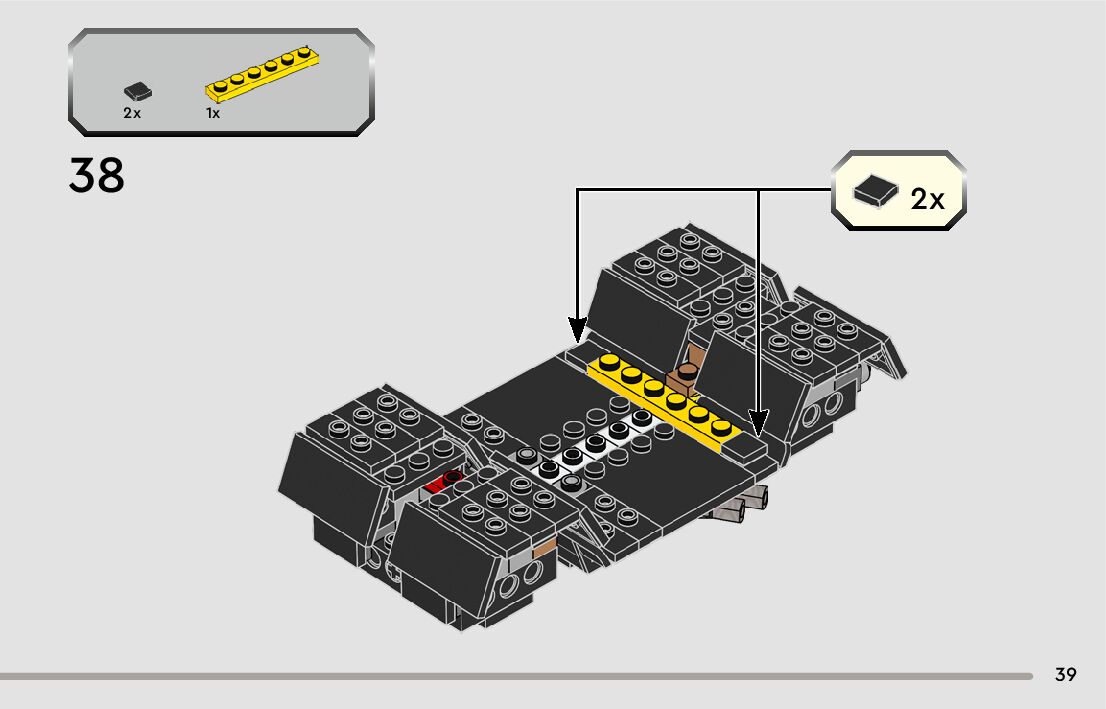 2x
1x

38

2x

39