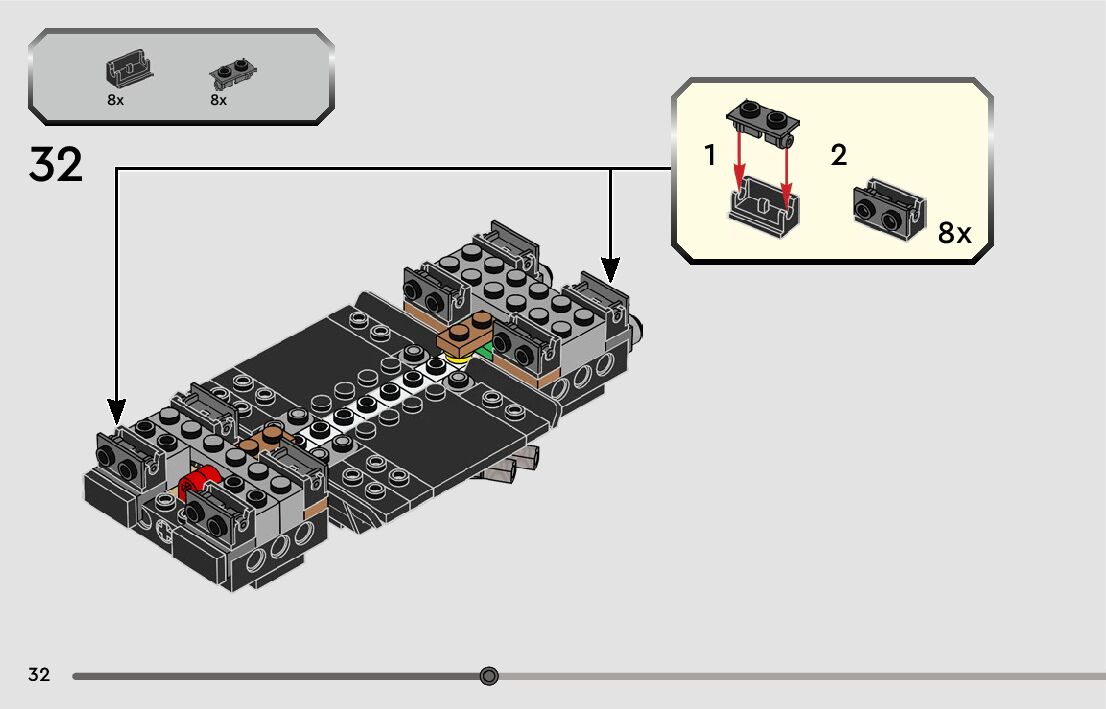 8x
8x

32

1
2
8x

32