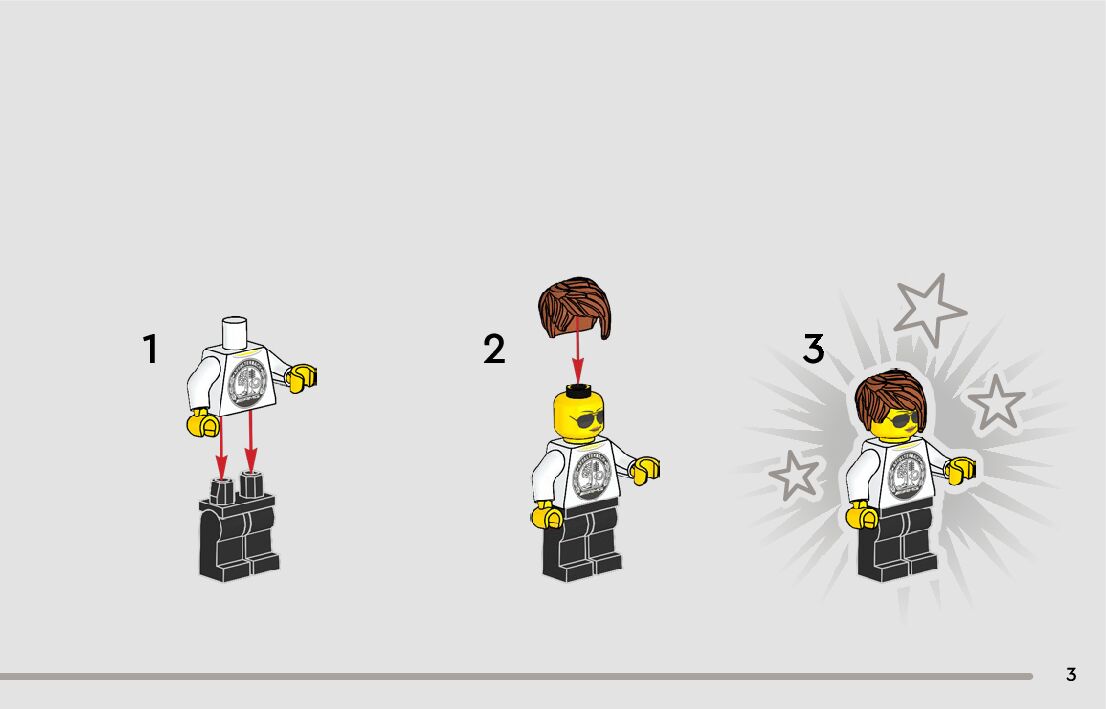 1

2

3

3