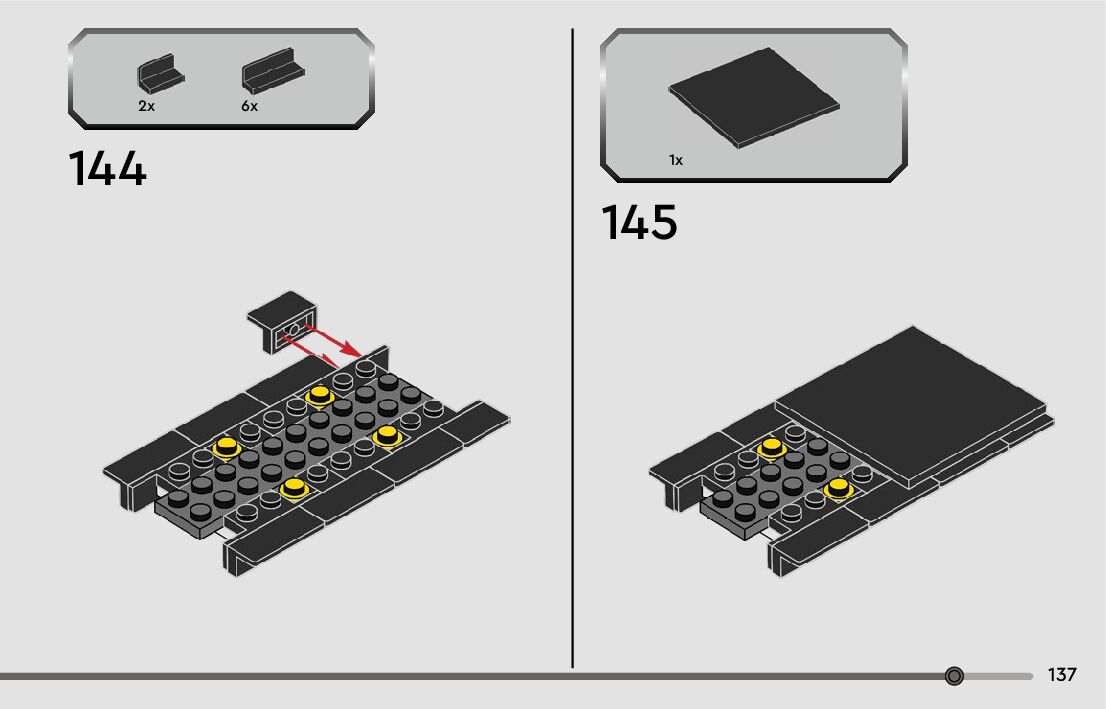 2x 6x

144

1x

145

137