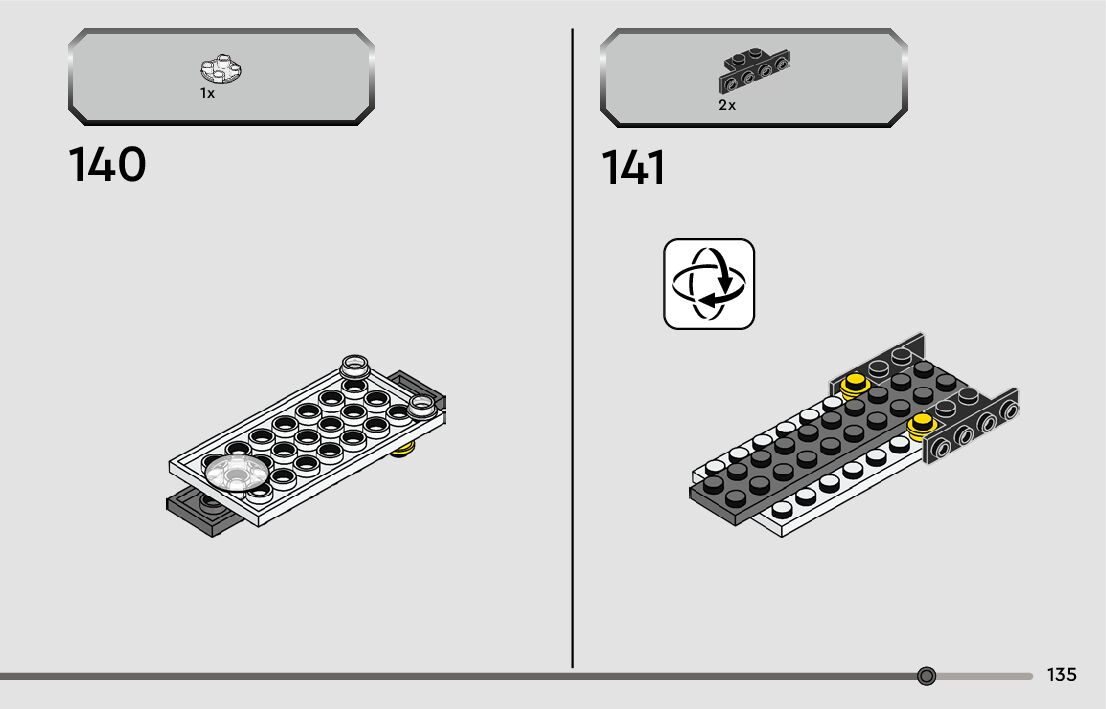 1x

140

2x

141

135