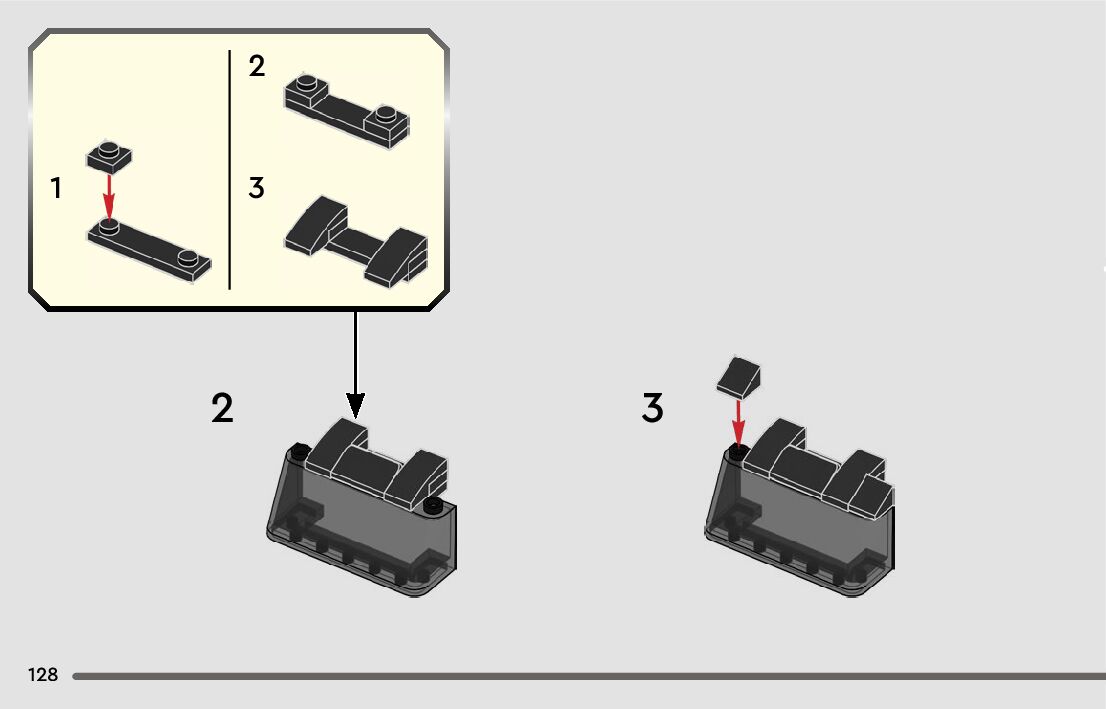 1

2

3

2

3

128