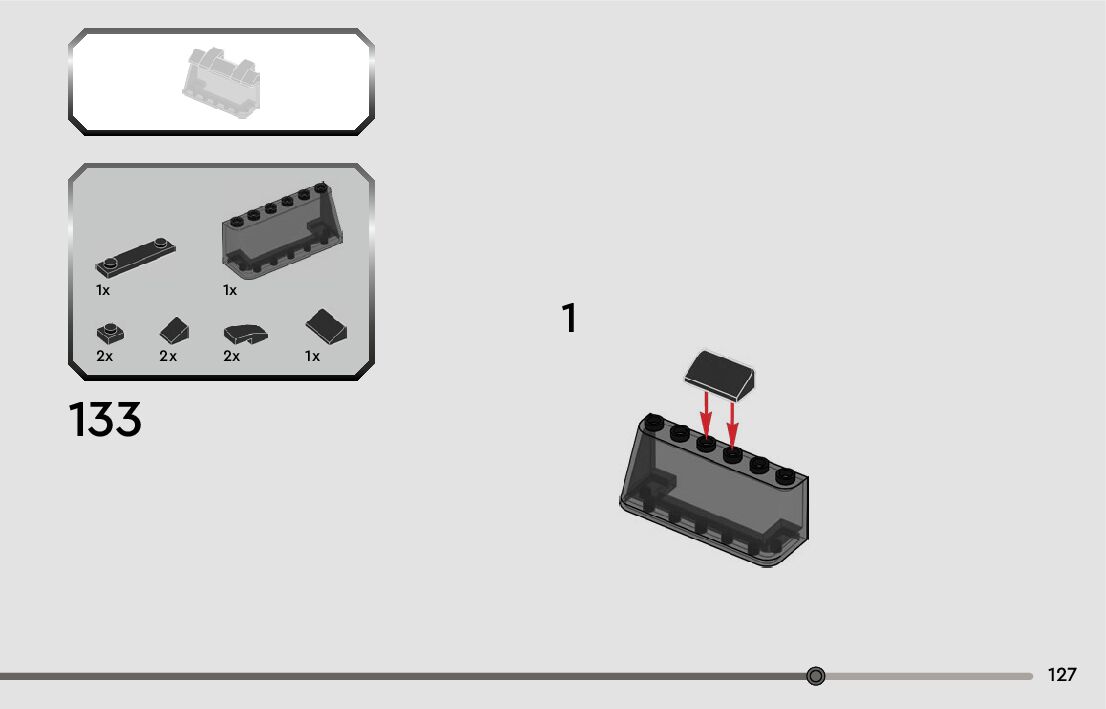 1x 1x

2x 2x 2x 1x

133

1

127