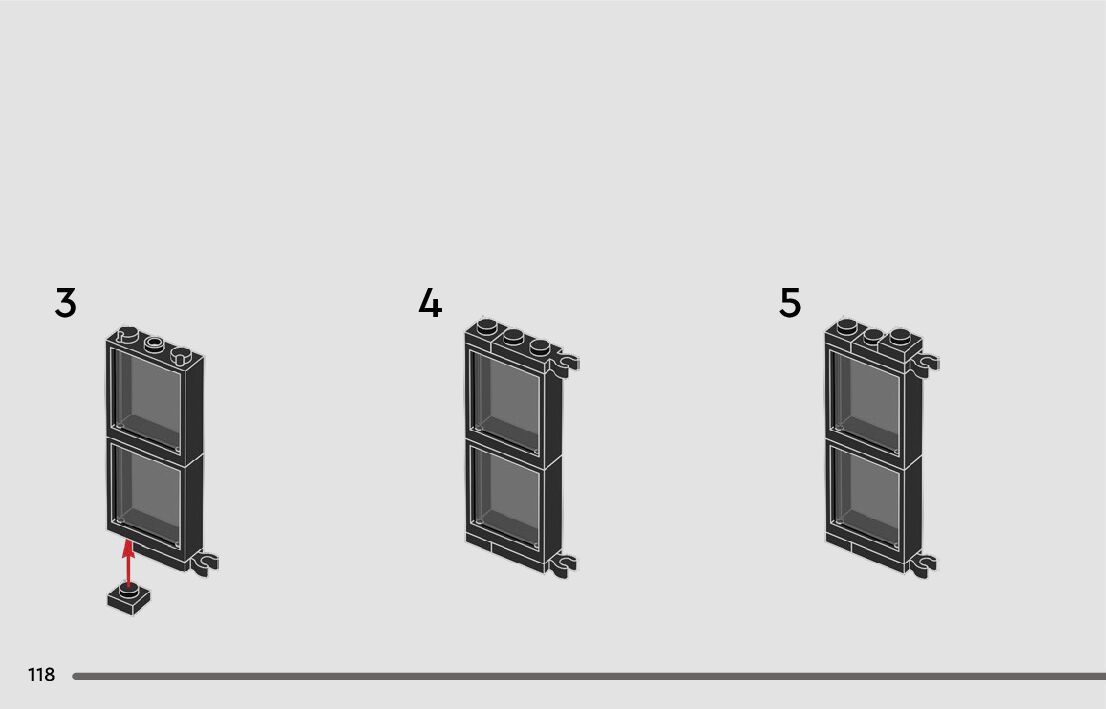 3

4

5

118