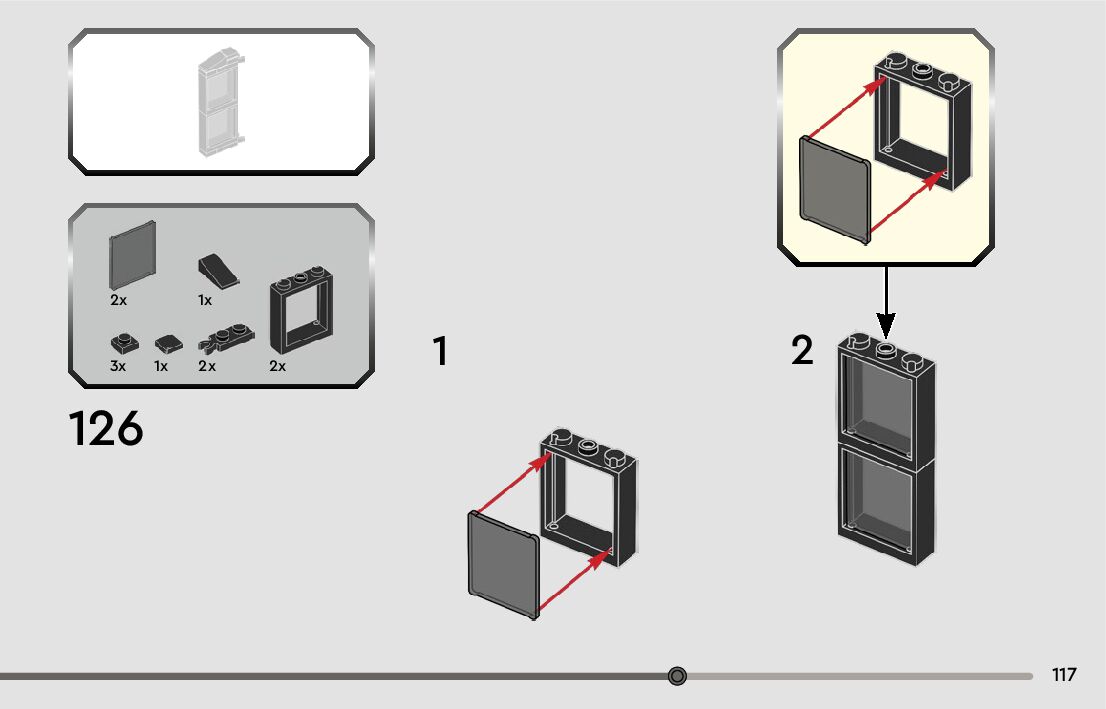 2x
1x
3x
1x
2x
2x

126

1

2

117