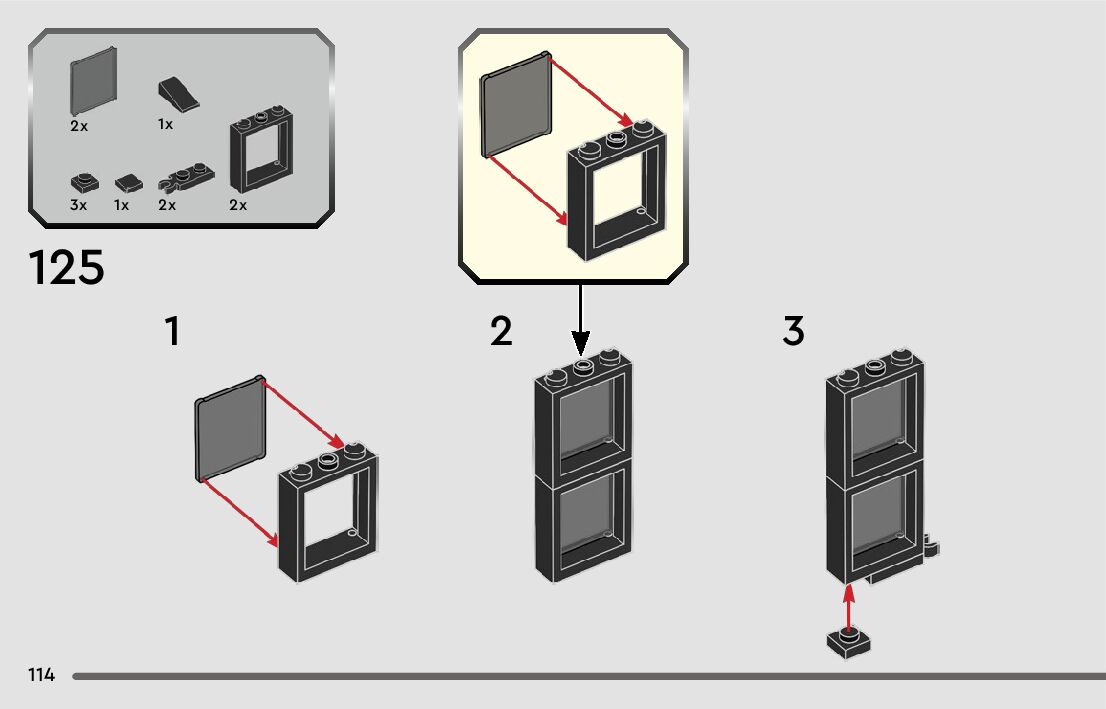 2x
1x
3x
1x
2x
2x

125

1

2

3

114