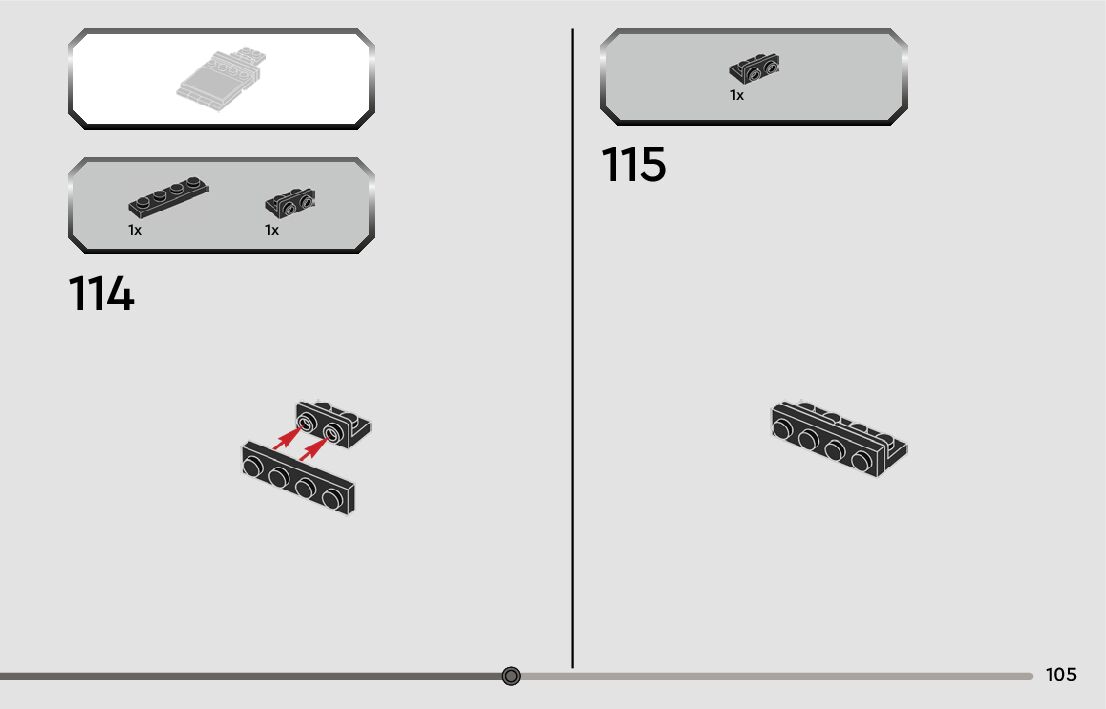 1x 1x

114

1x

115

105