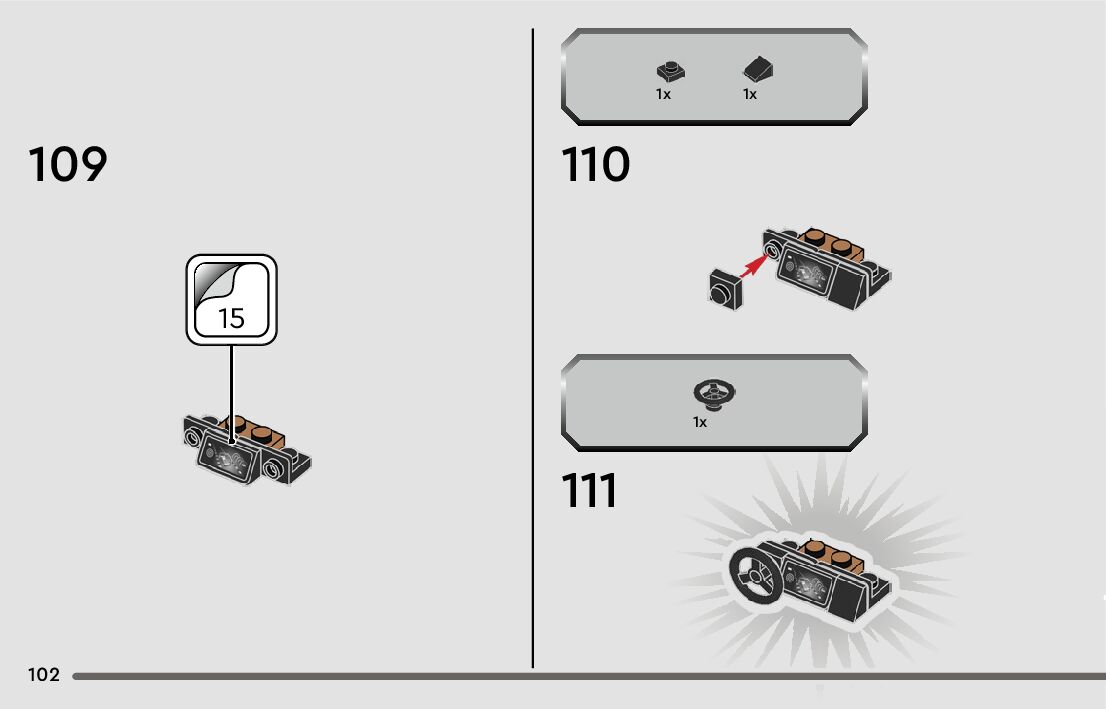 109

15

1x 1x

110

1x

111

102