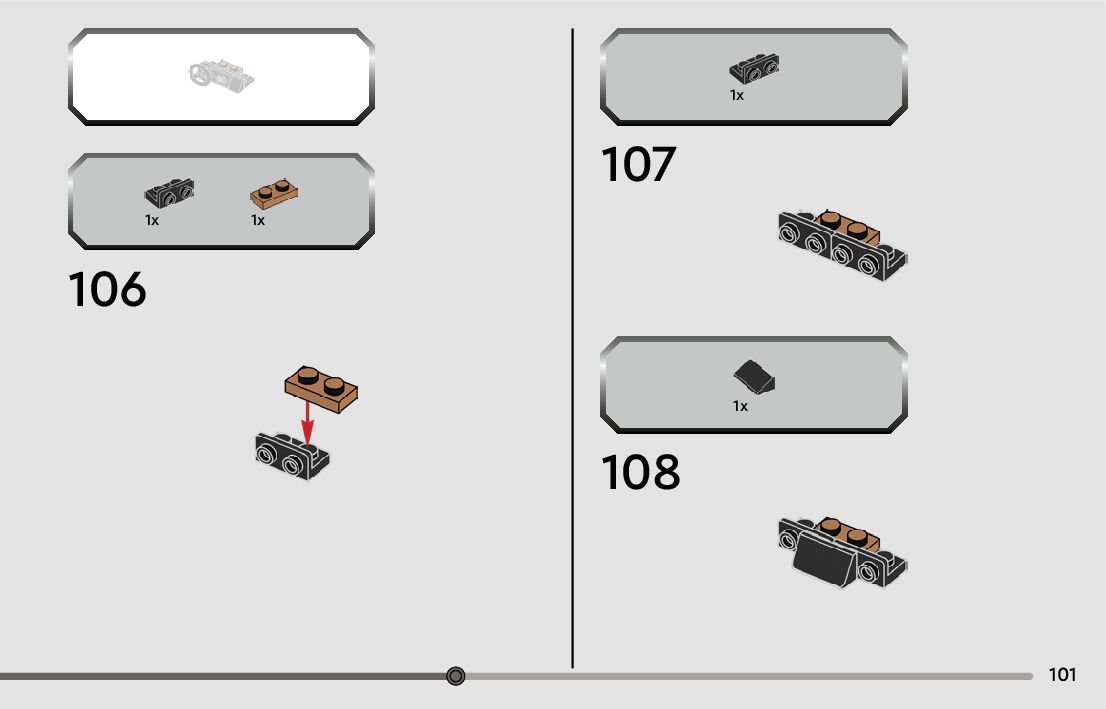 1x 1x

106

1x

107

1x

108

101