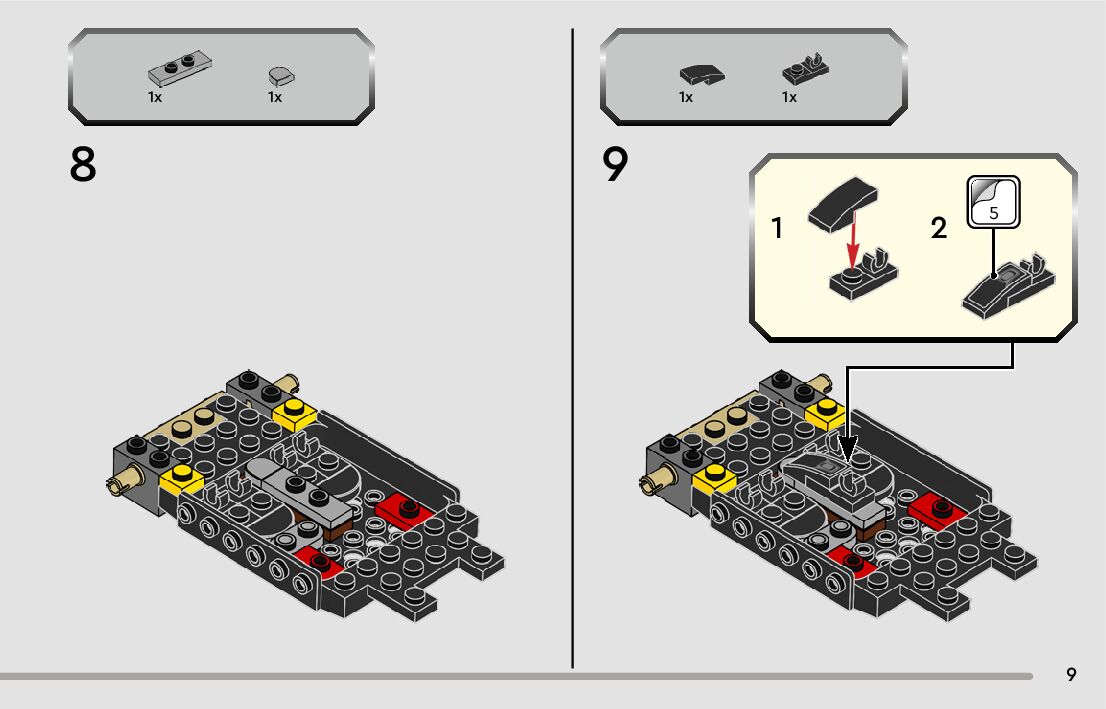 1x 1x

8

1x 1x

9

1

2

5

9