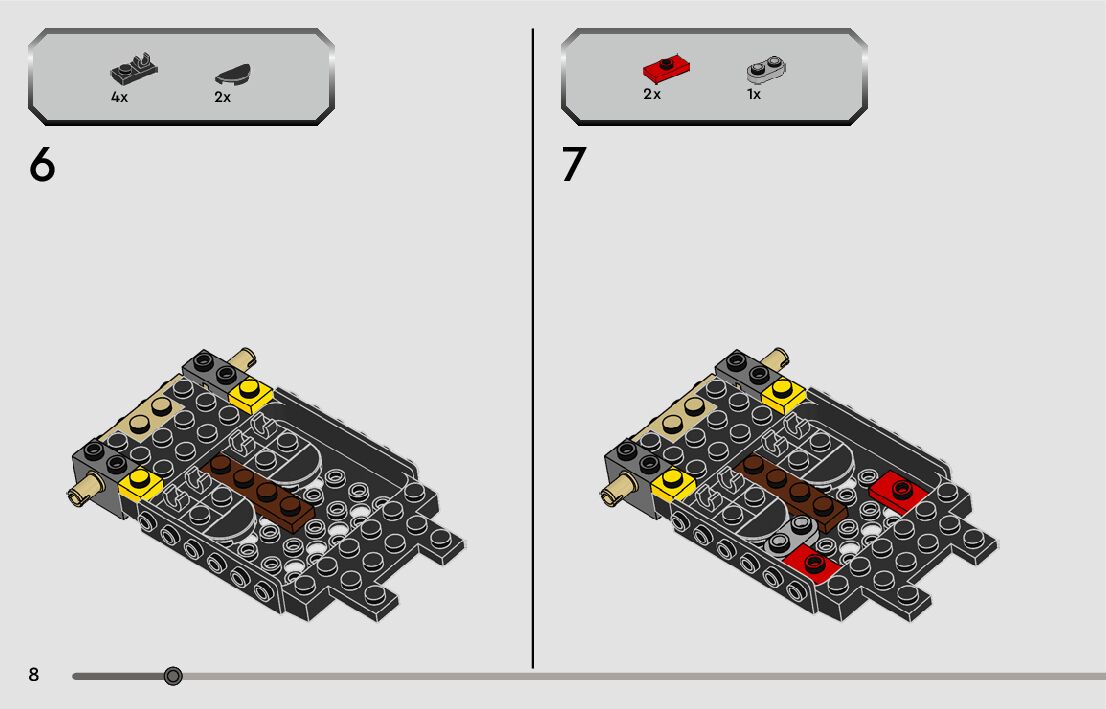 4x
2x

6

2x
1x

7

8