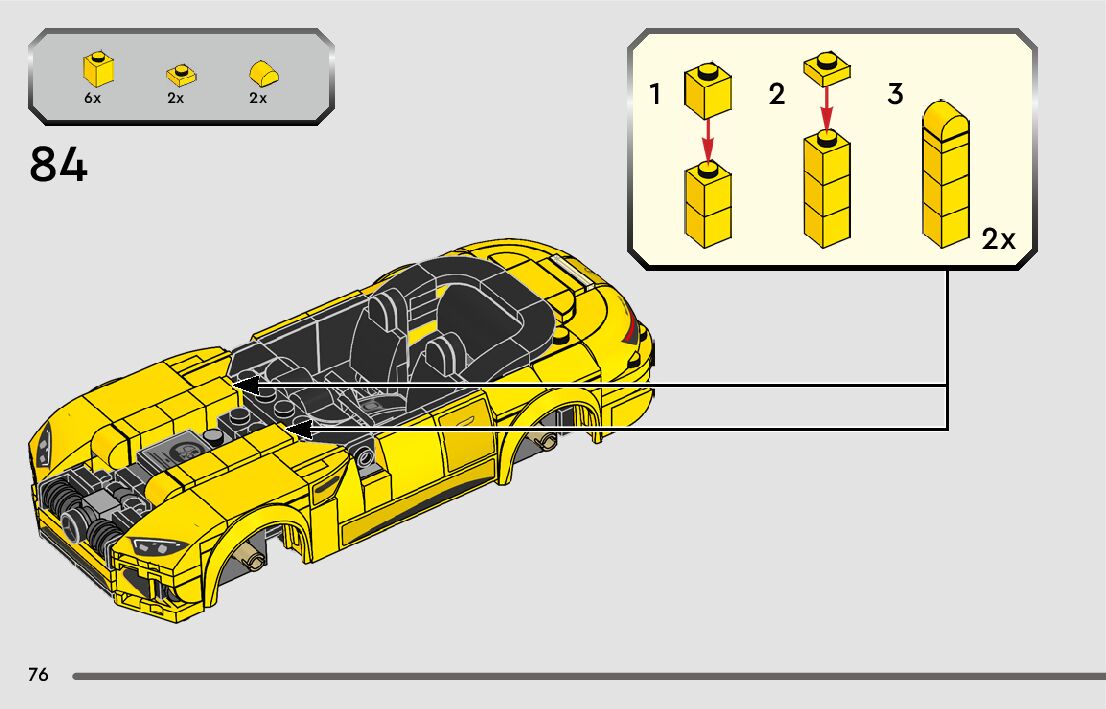 6x
2x
2x

84

1
2
3
2x

76